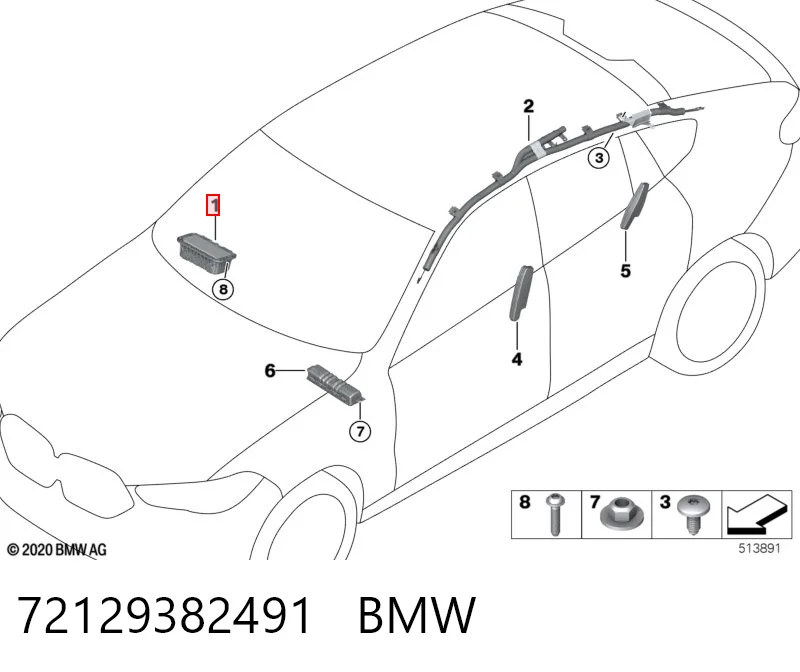 2
3
1
8
5
4
6
7
8 7 3

© 2020 BMW AG

513891

72129382491 BMW