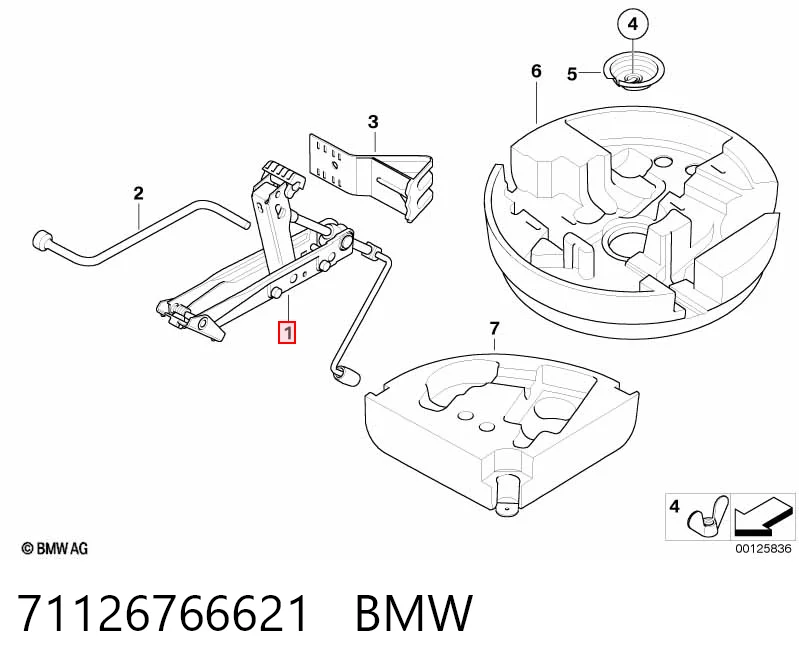 4
6
5
3
2
1
7
4
© BMW AG
00125836
71126766621 BMW