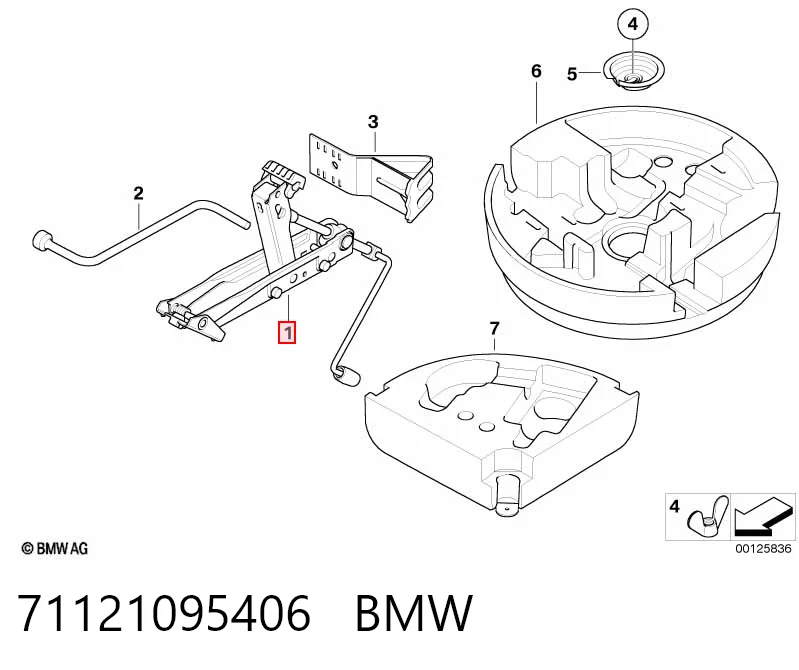 4
5
6
3
2
1
7
4
© BMW AG
00125836

71121095406 BMW