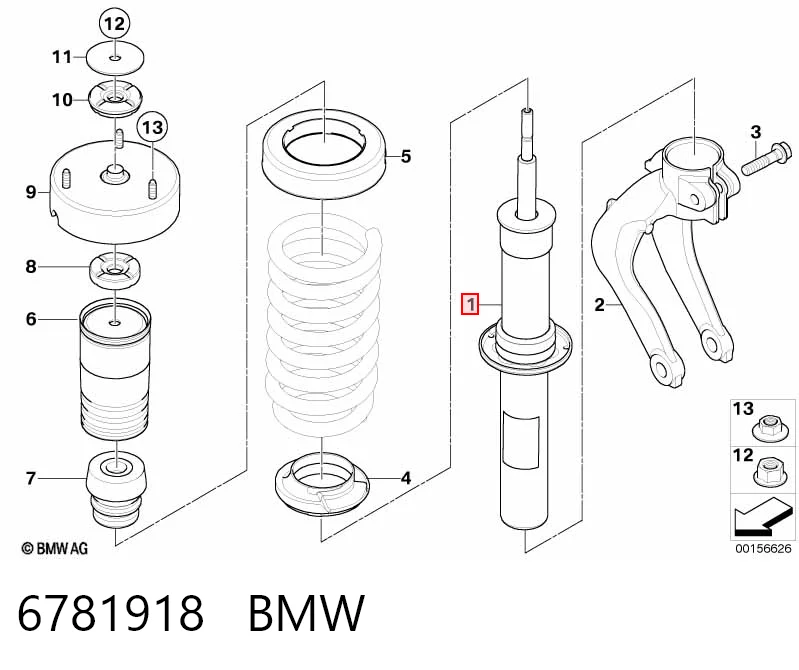 12
11
10
13
9
8
6
7
5
4
1
3
2
13
12
© BMW AG
00156626

6781918 BMW