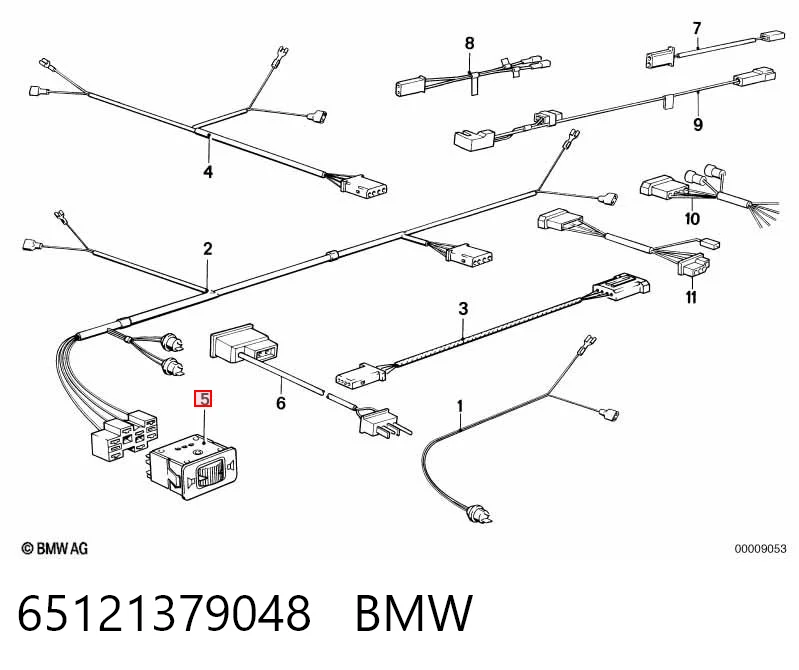 8
7
9
4
10
2
11
3
5
6
1
© BMW AG
00009053
65121379048 BMW