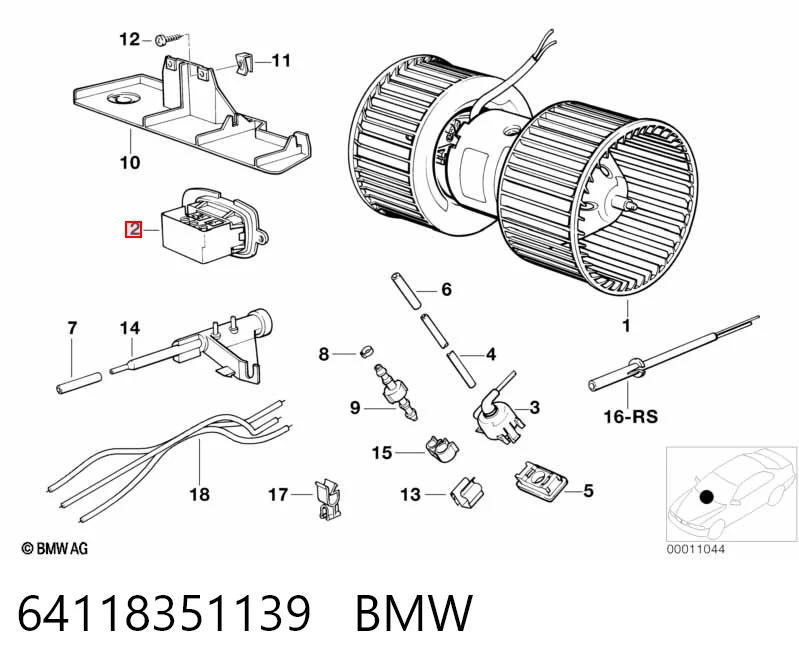 12
11
10
2
6
1
7
14
8
4
9
3
16-RS
15
18
17
13
5
© BMW AG
00011044

64118351139 BMW