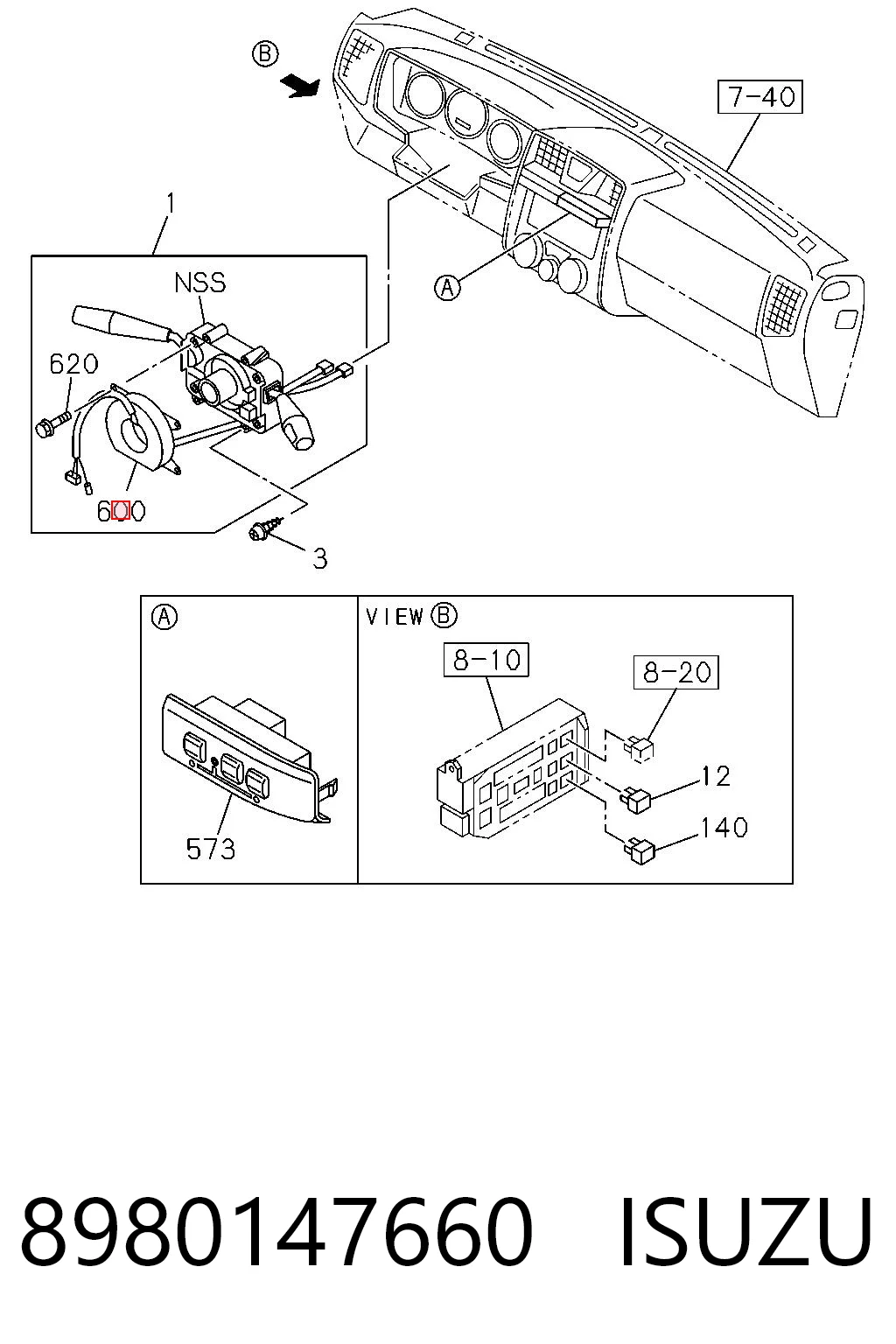 B
7-40
1
NSS
A
620
600
3

A
573

VIEW B
8-10
8-20
12
140

8980147660 ISUZU