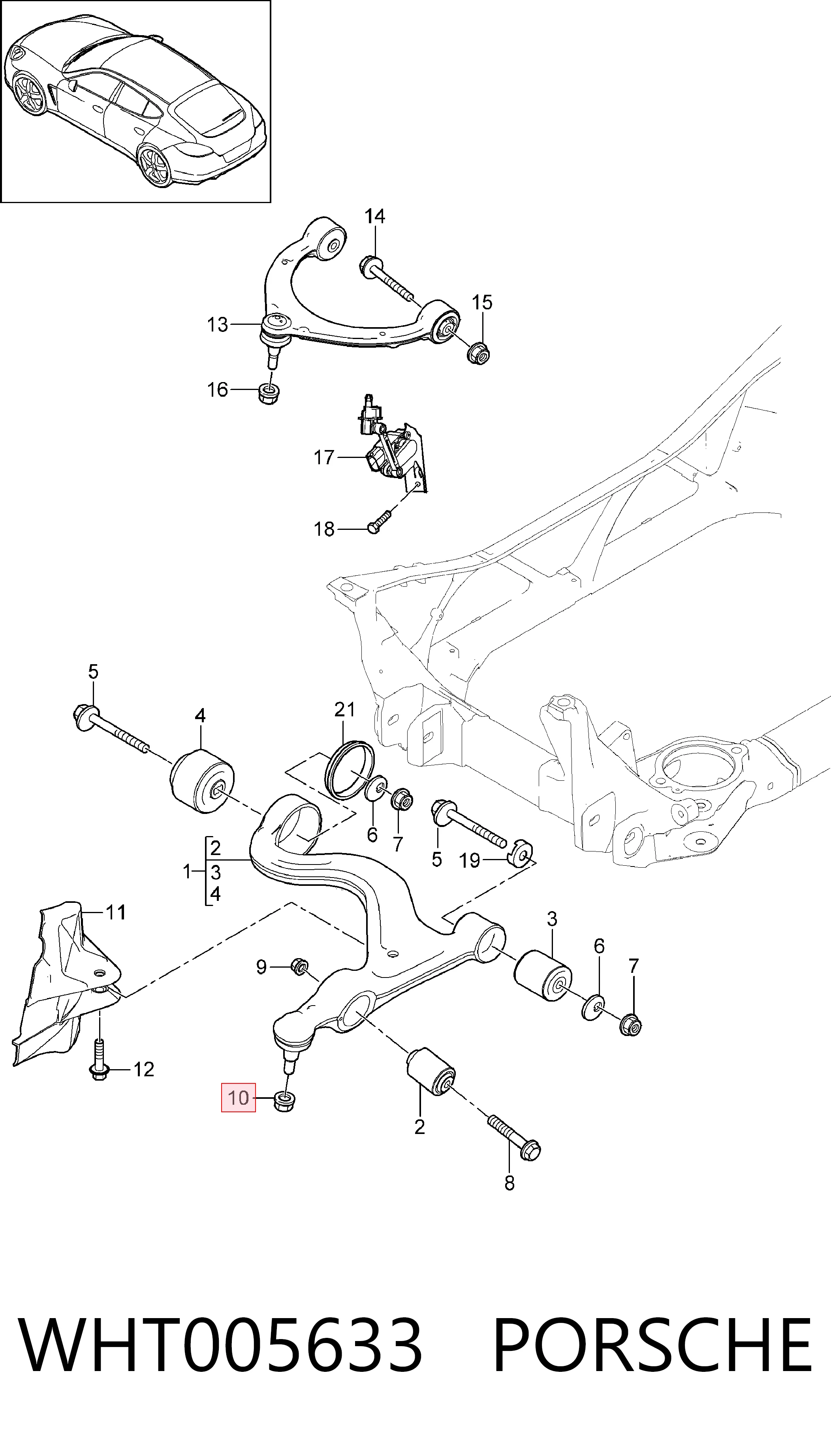 14
15
13
16
17
18
5
4
21
6
7
5
19
2
1 3
4
11
3
6
7
9
12
10
2
8

WHT005633 PORSCHE