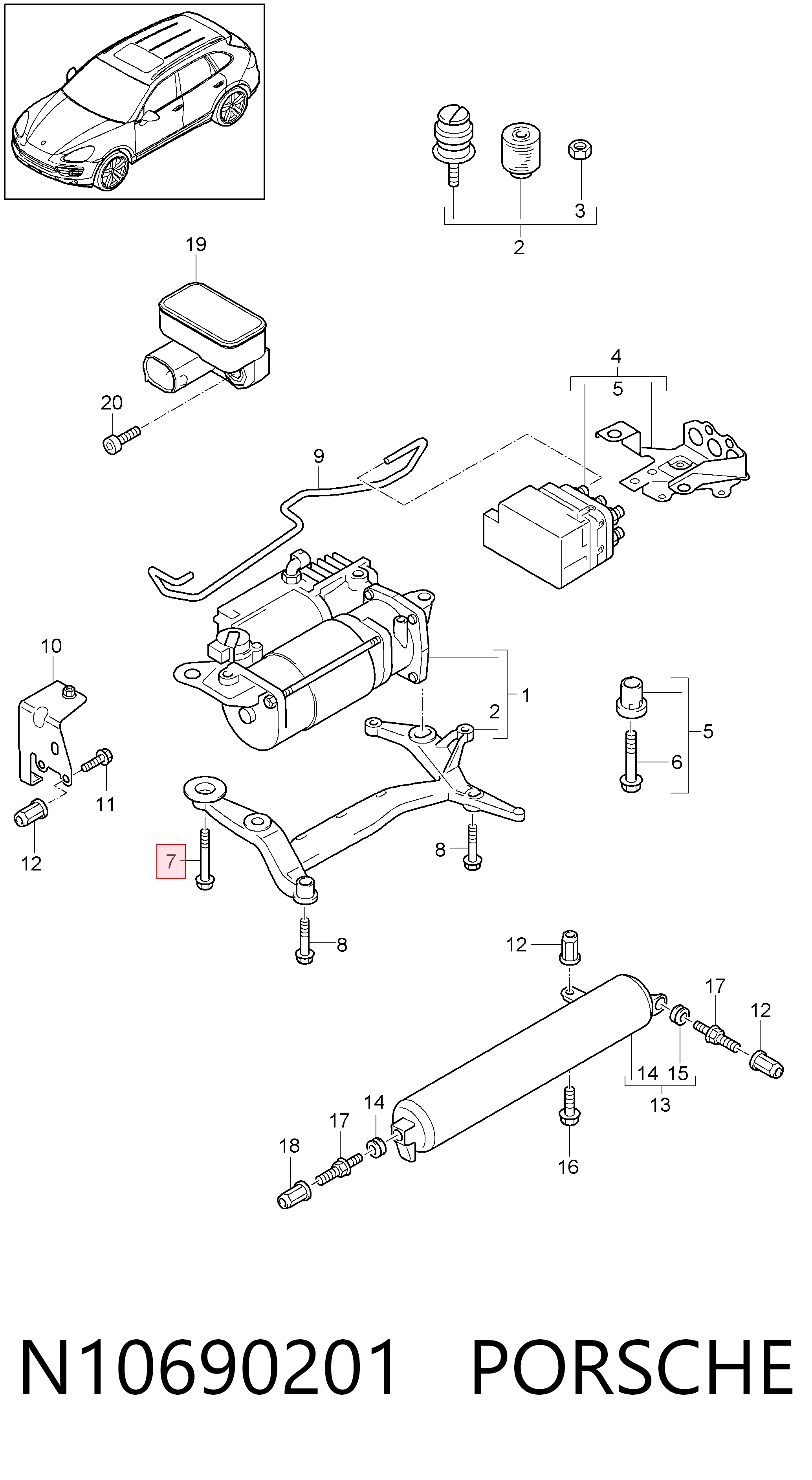 3
2
19
4
5
20
9
10
1
2
5
6
11
12
7
8
8
12
17
12
14 15
13
14
17
18
16
N10690201 PORSCHE