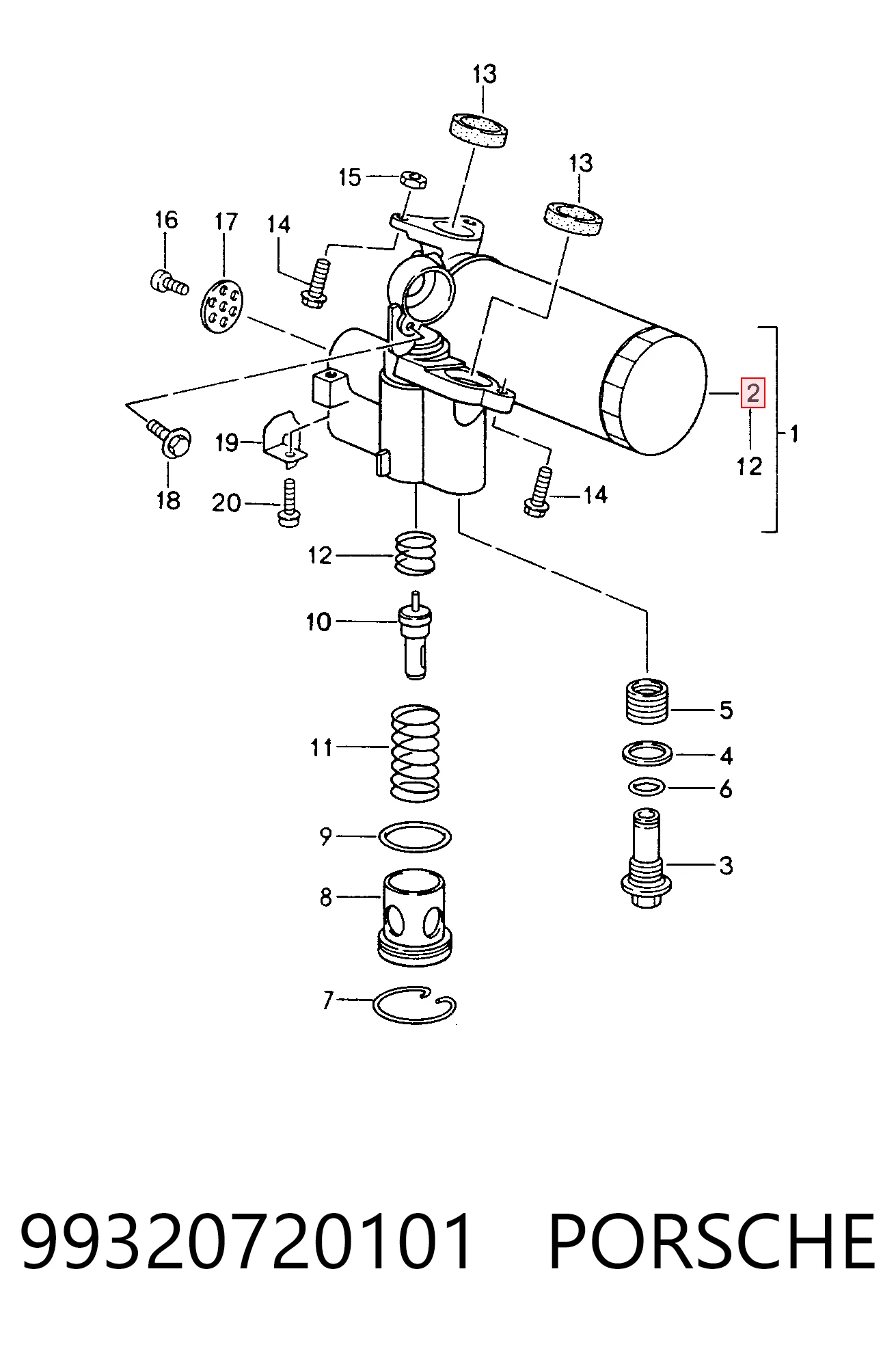 13
13
15
16
17
14
2
1
12
19
18
20
14
12
10
5
11
4
6
9
3
8
7

99320720101 PORSCHE