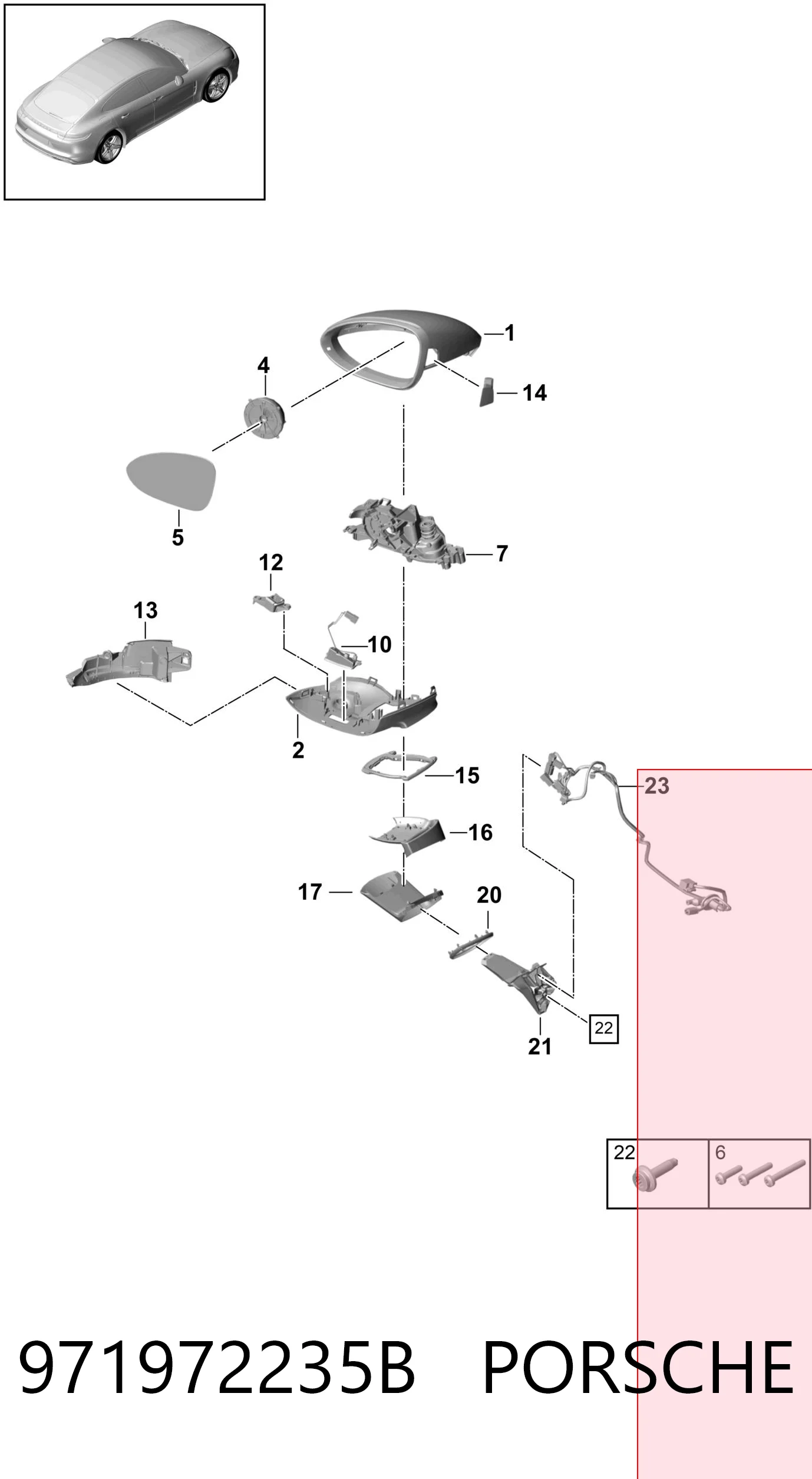 1
4
14
5
7
12
13
10
2
15
23
16
17
20
22
21
22
6
971972235B PORSCHE