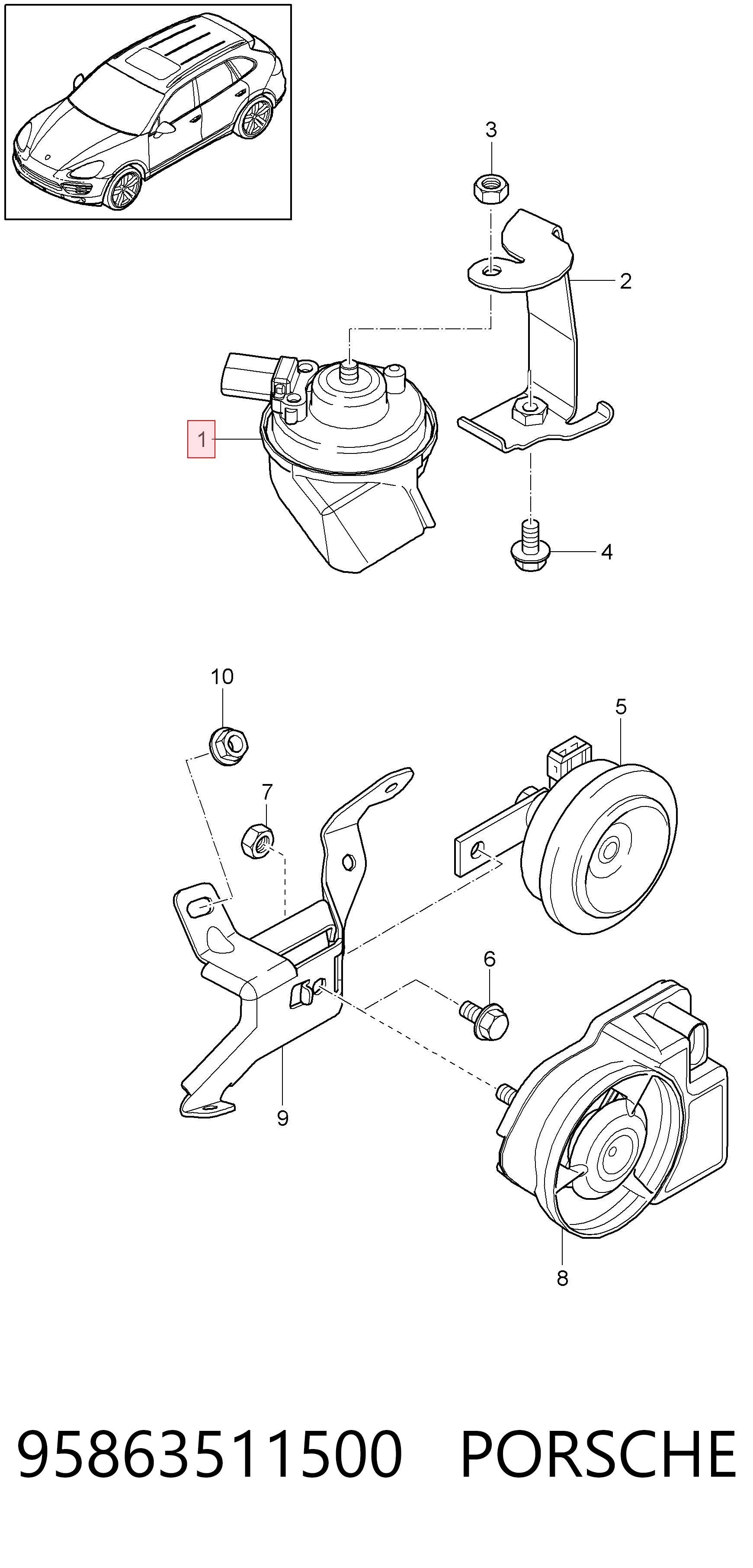 3
2
1
4
10
5
7
6
9
8
95863511500 PORSCHE