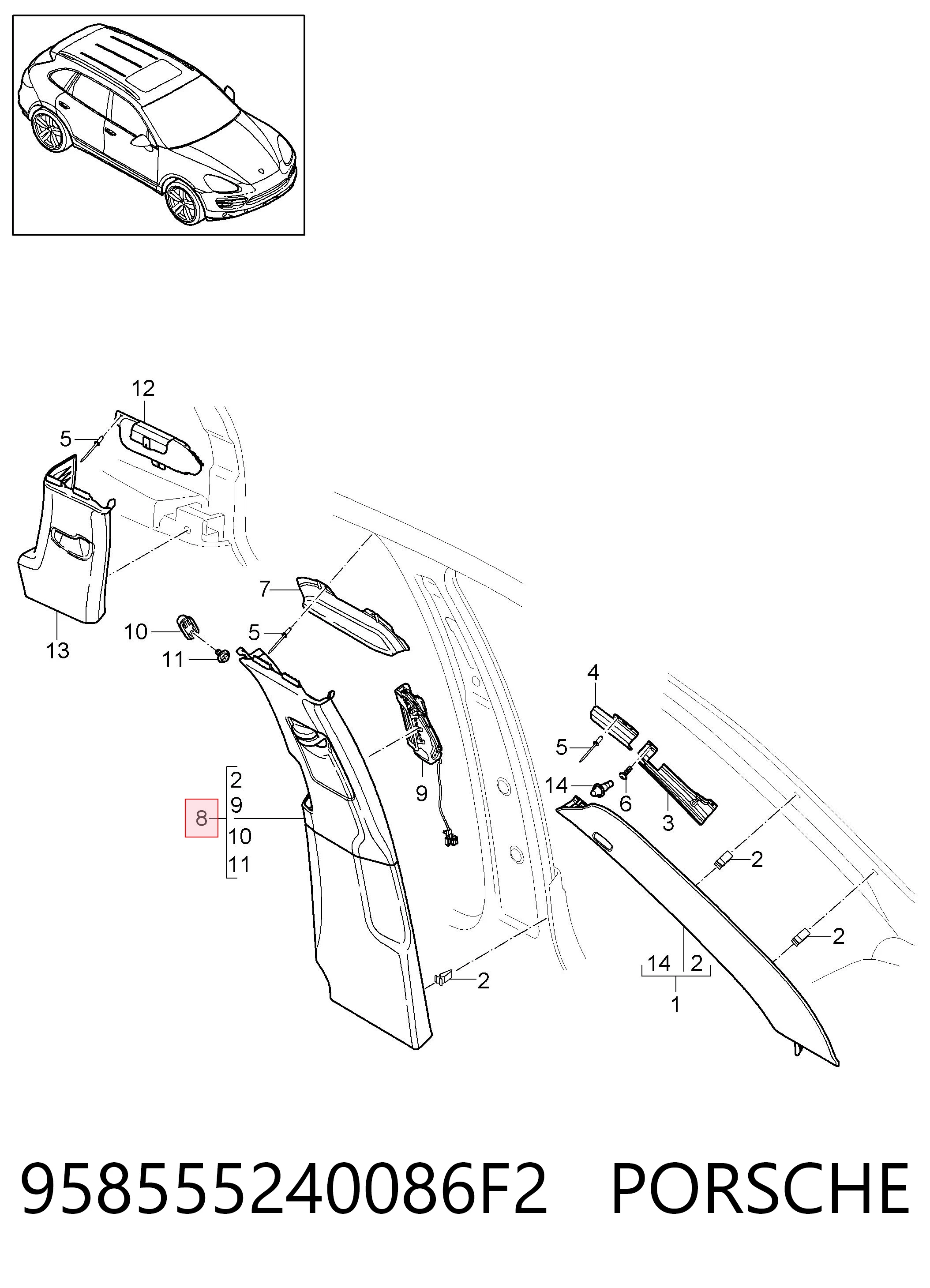 12
5
13
7
10
5
11
4
5
14
6
3
9
2
9
8
10
11
2
2
2
14 2
1

958555240086F2 PORSCHE