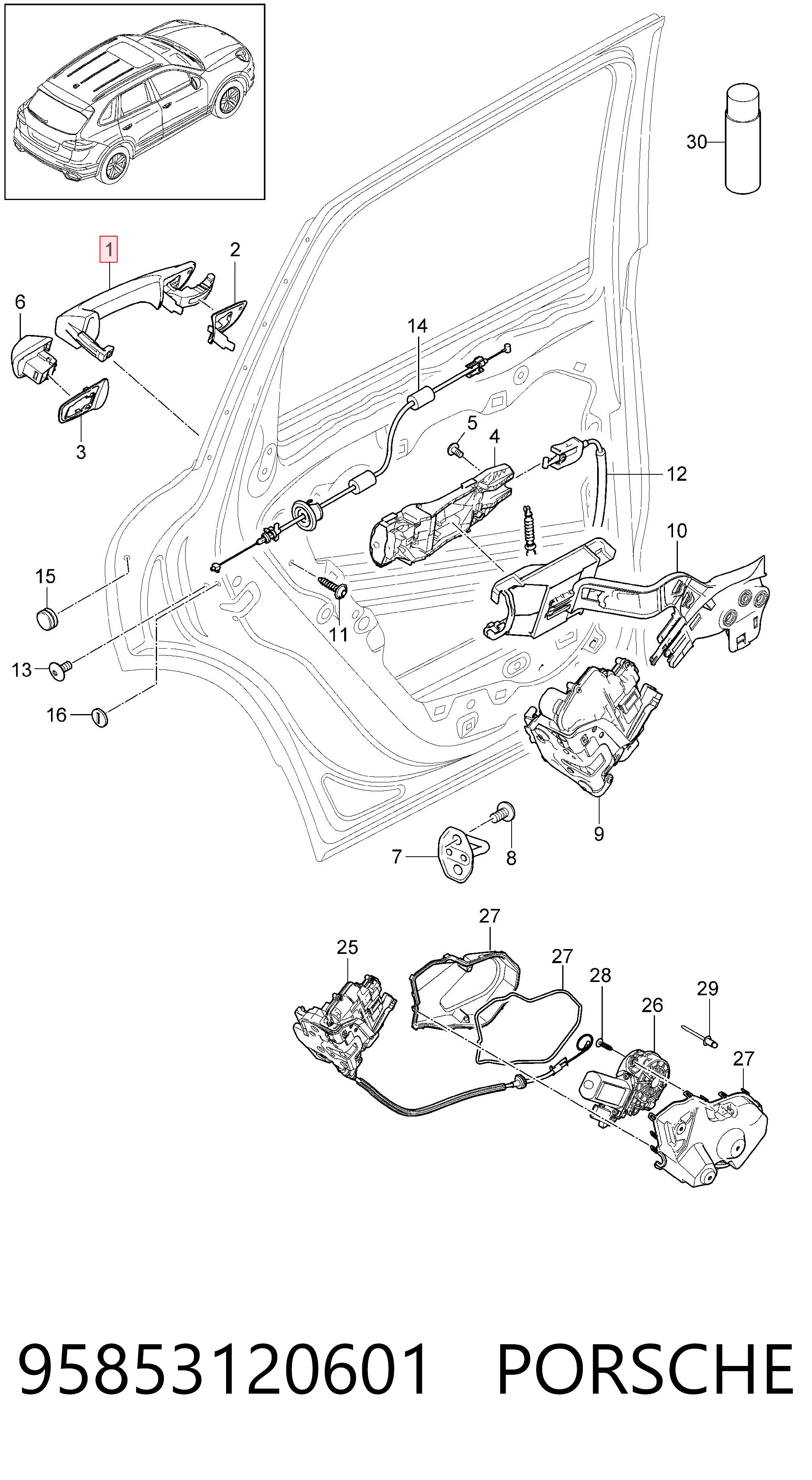 30
1
2
6
3
14
5
4
12
10
15
11
13
16
9
7
8
27
25
27
28
29
26
27
95853120601 PORSCHE