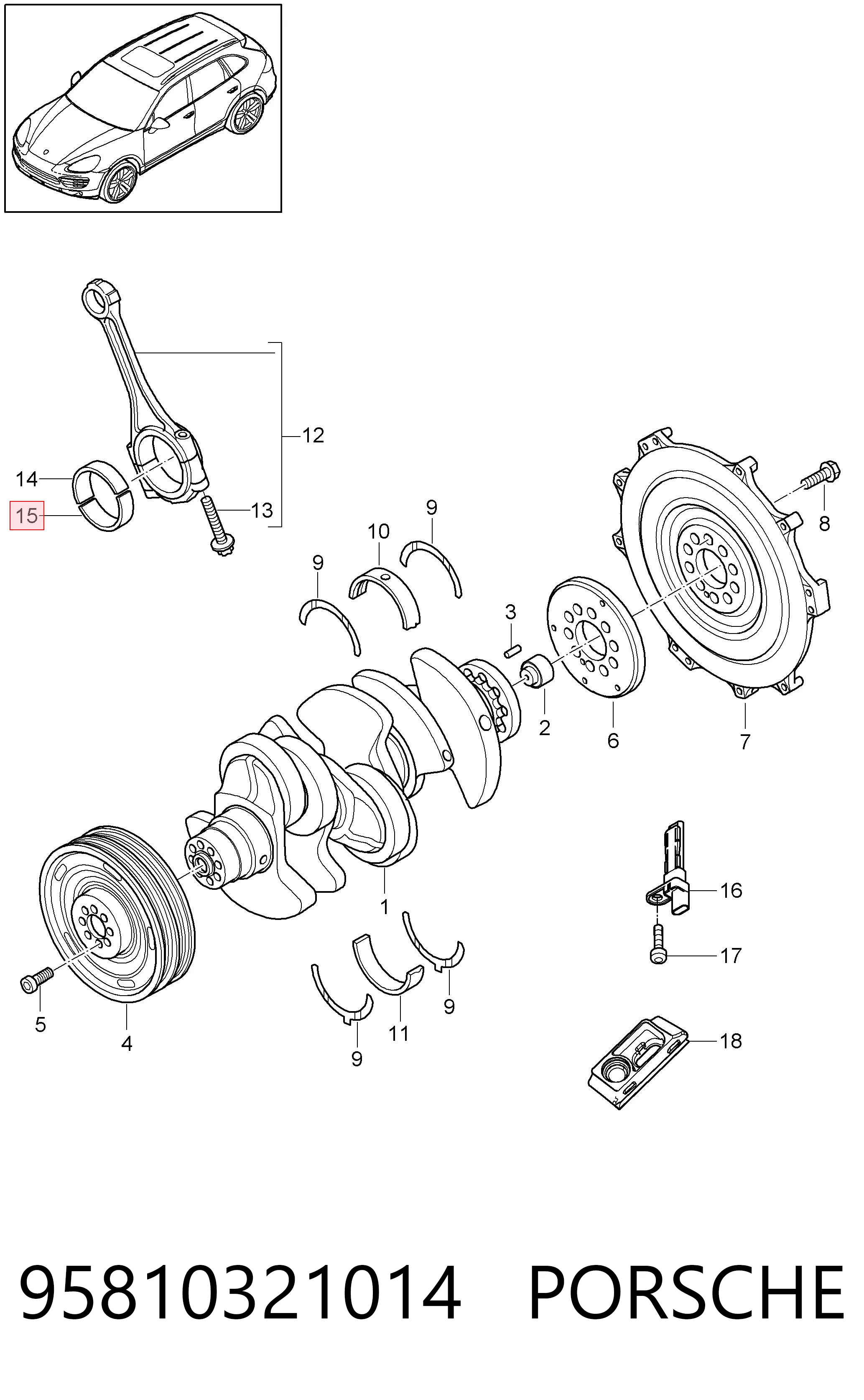 12
14
15
13
9
10
9
8
3
2
6
7
1
16
17
5
4
9
11
9
18

95810321014 PORSCHE