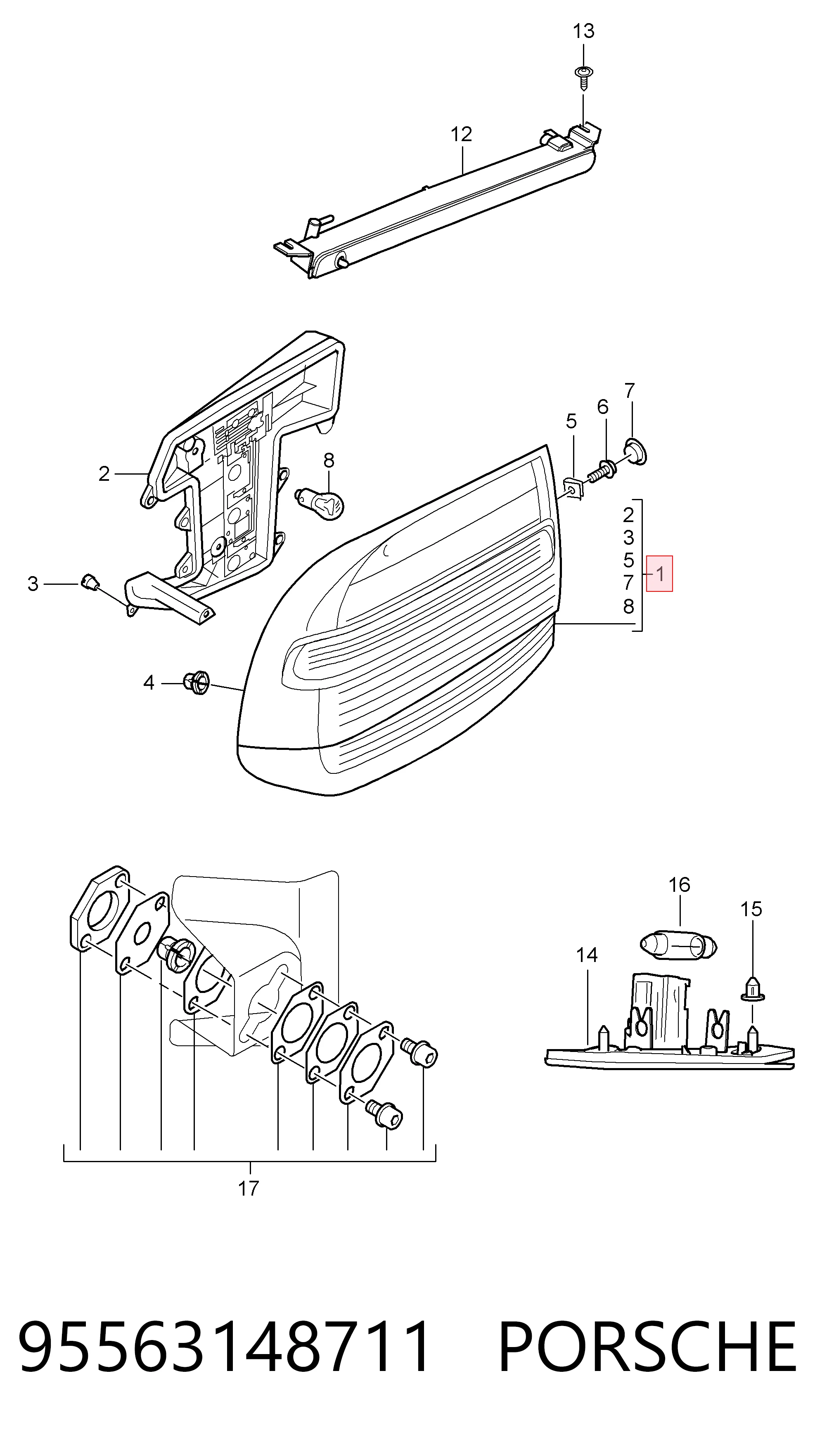 13

12

7

6

5

8

2

2
3
5
7
8

1

3

4

16

15

14

17

95563148711 PORSCHE