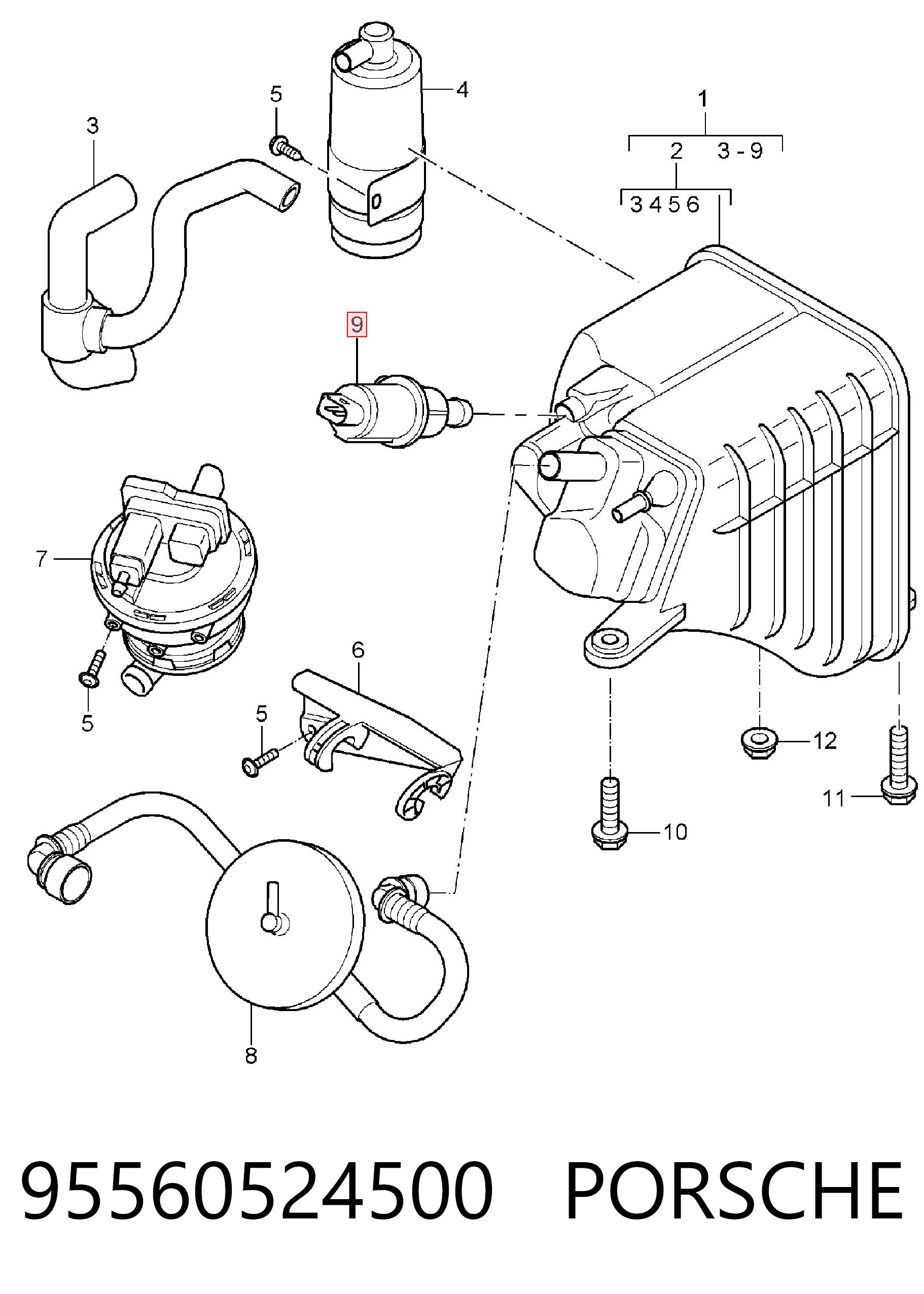 5
4
3
1
2 3 - 9
3 4 5 6
9
7
5
6
5
12
11
10
8

95560524500 PORSCHE