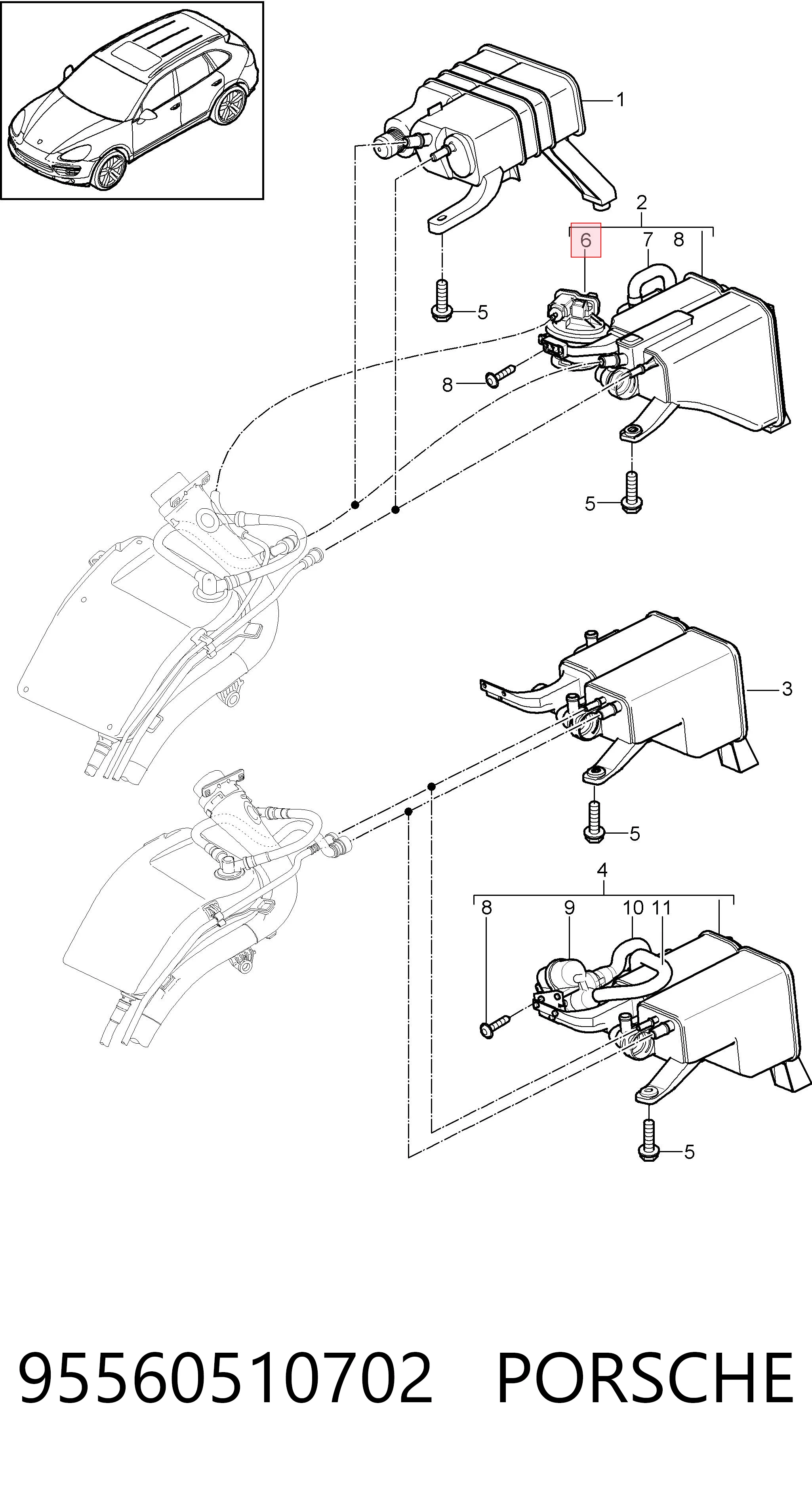 1

2

6 7 8

5

8

5

3

5

4

8 9 10 11

5

95560510702 PORSCHE