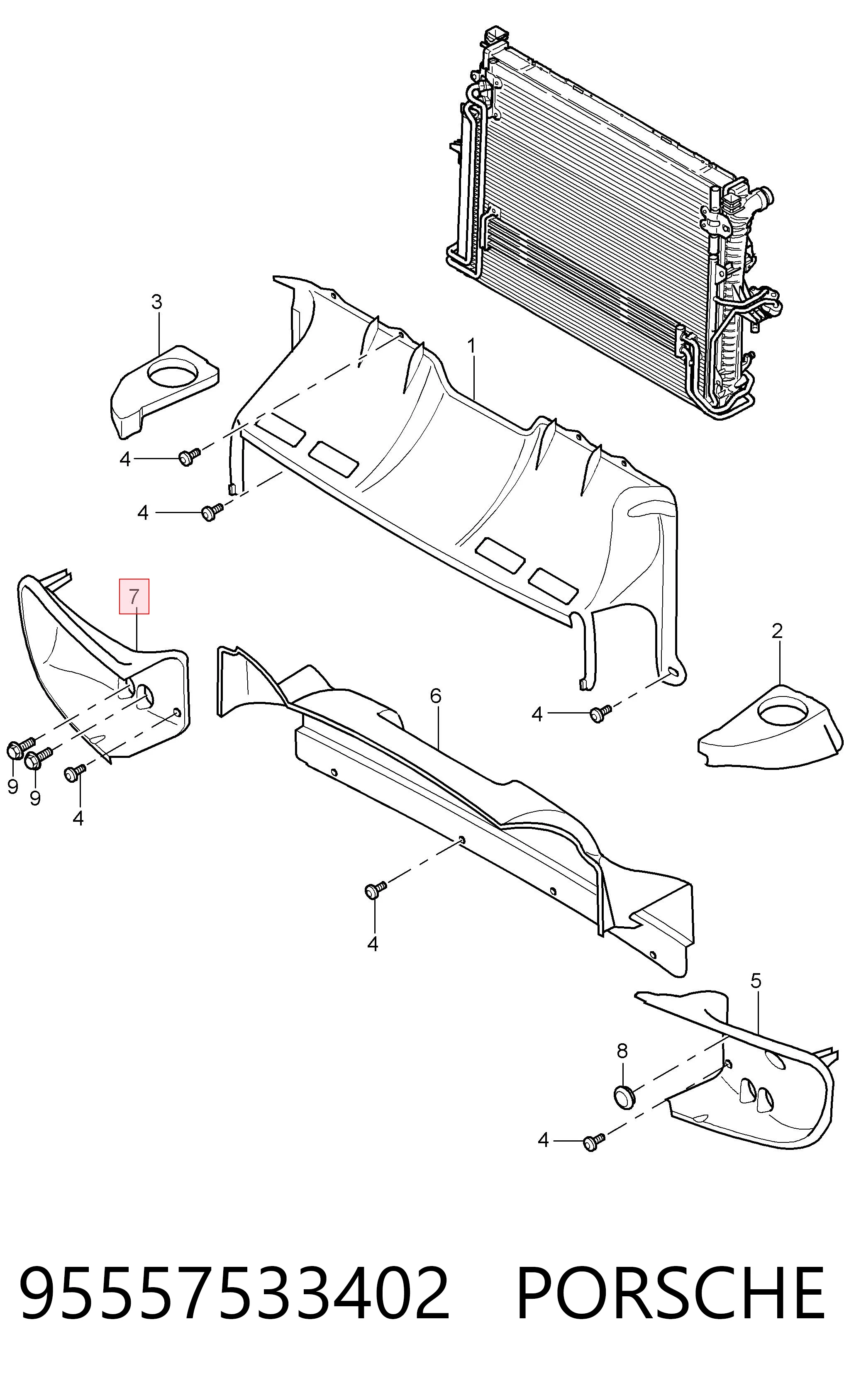 3
1
4
4
7
2
6
4
9
9
4
4
5
8
4
95557533402 PORSCHE