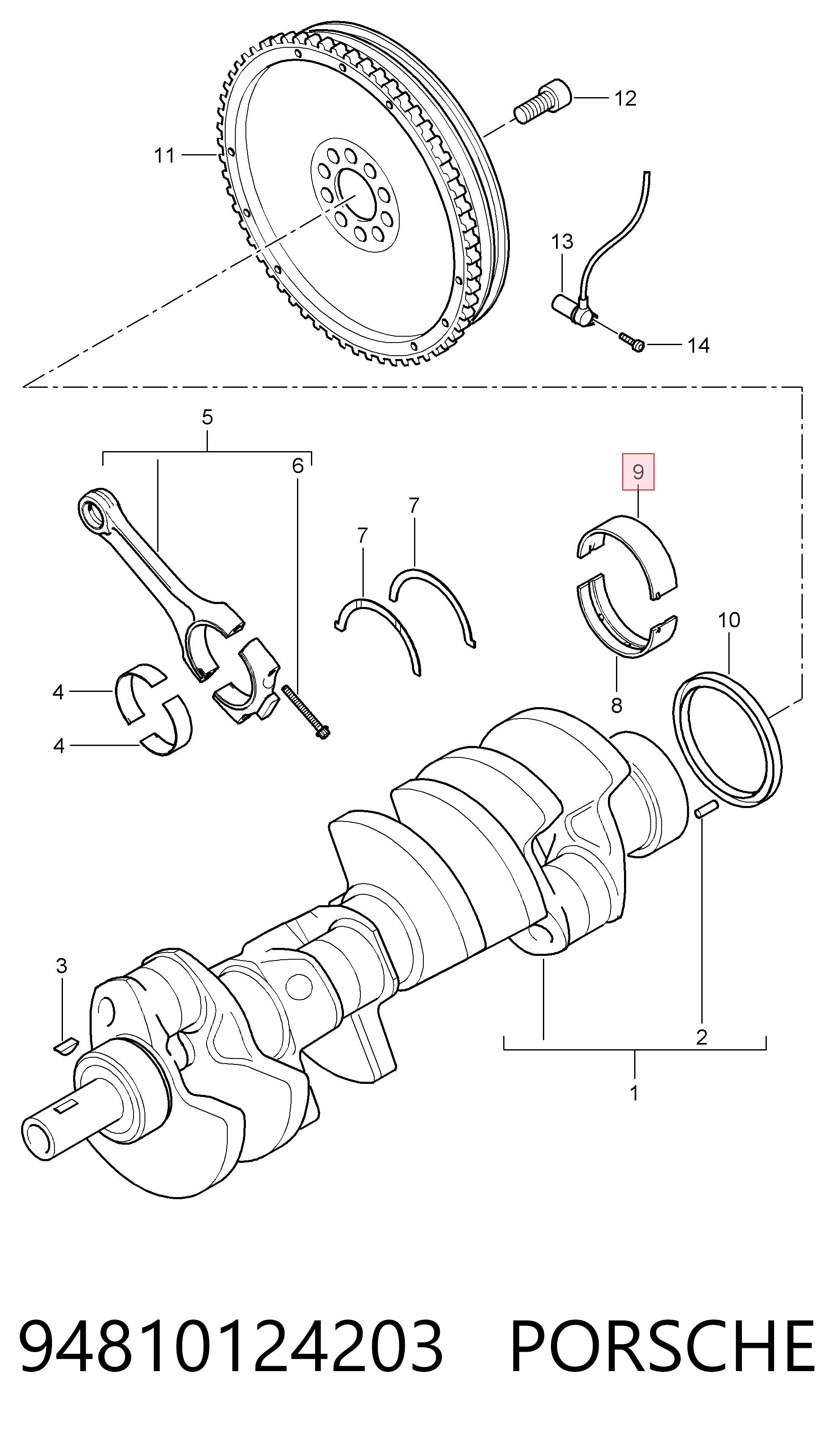 12
11
13
14
5
6
9
7
7
10
4
4
8
3
2
1
94810124203 PORSCHE