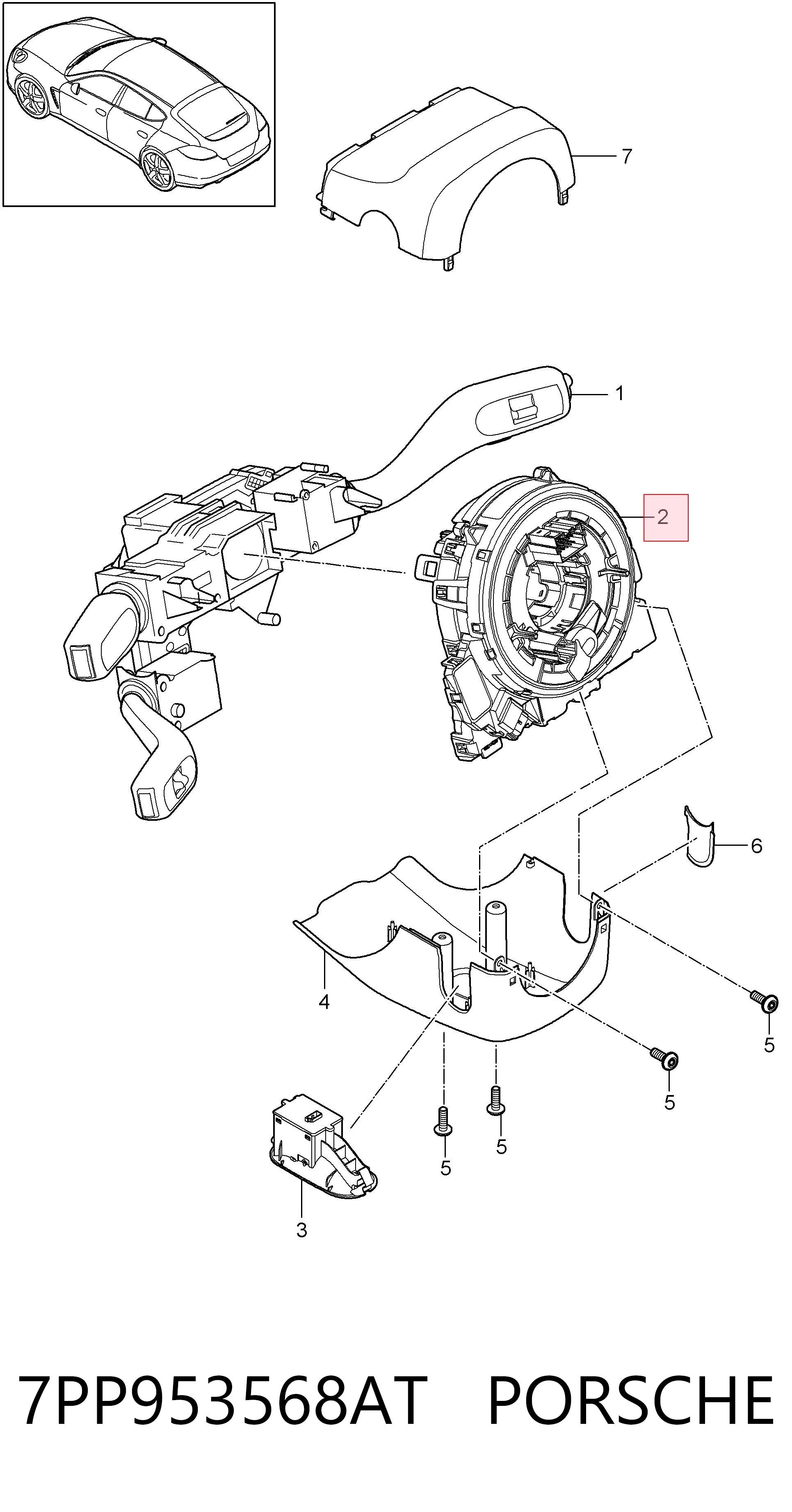 7

1

2

6

4

5

5

5

5

3

7PP953568AT PORSCHE