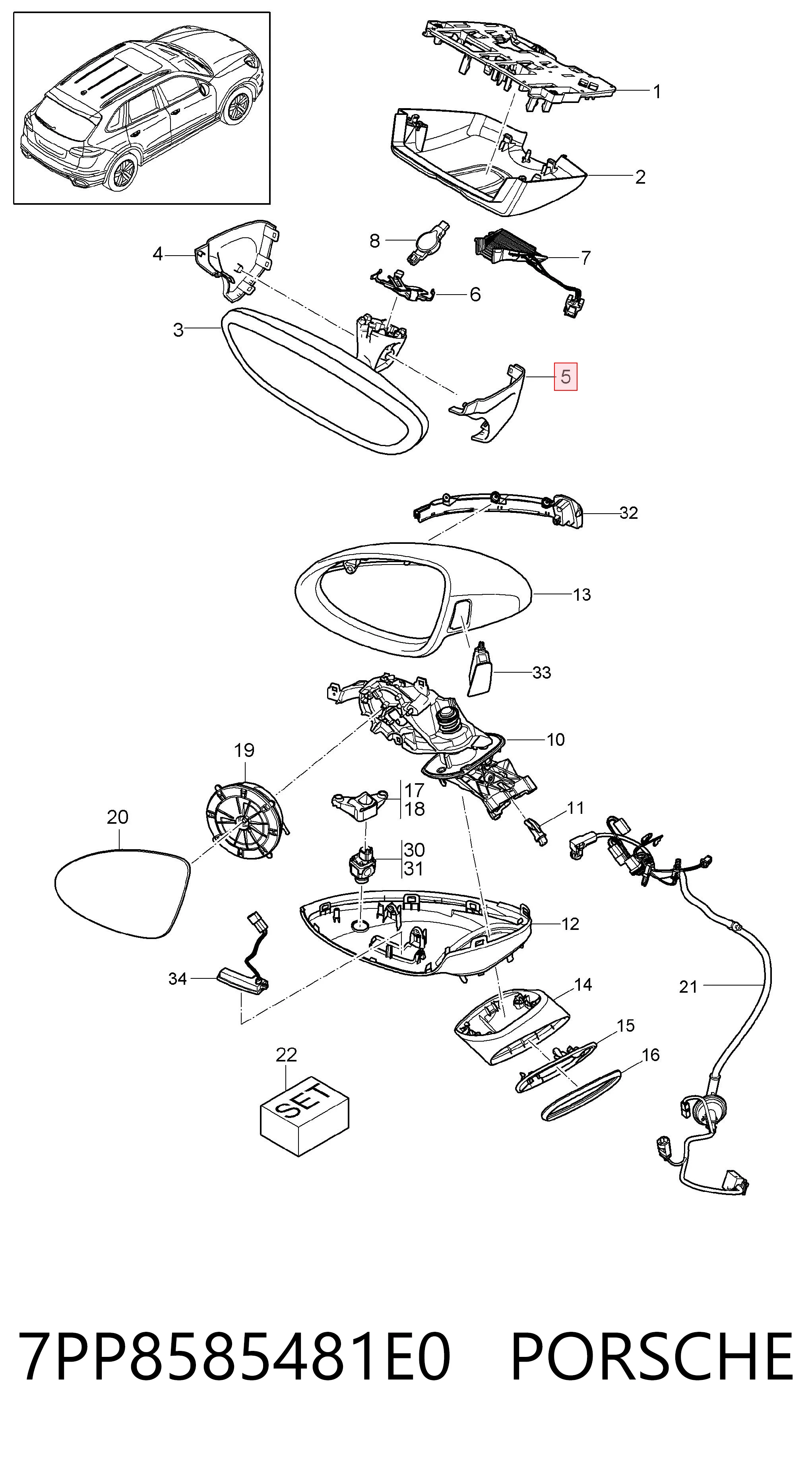 1
2
8
7
4
6
3
5
32
13
33
10
19
17
18
11
20
30
31
12
34
14
21
15
16
22
SET

7PP8585481E0 PORSCHE