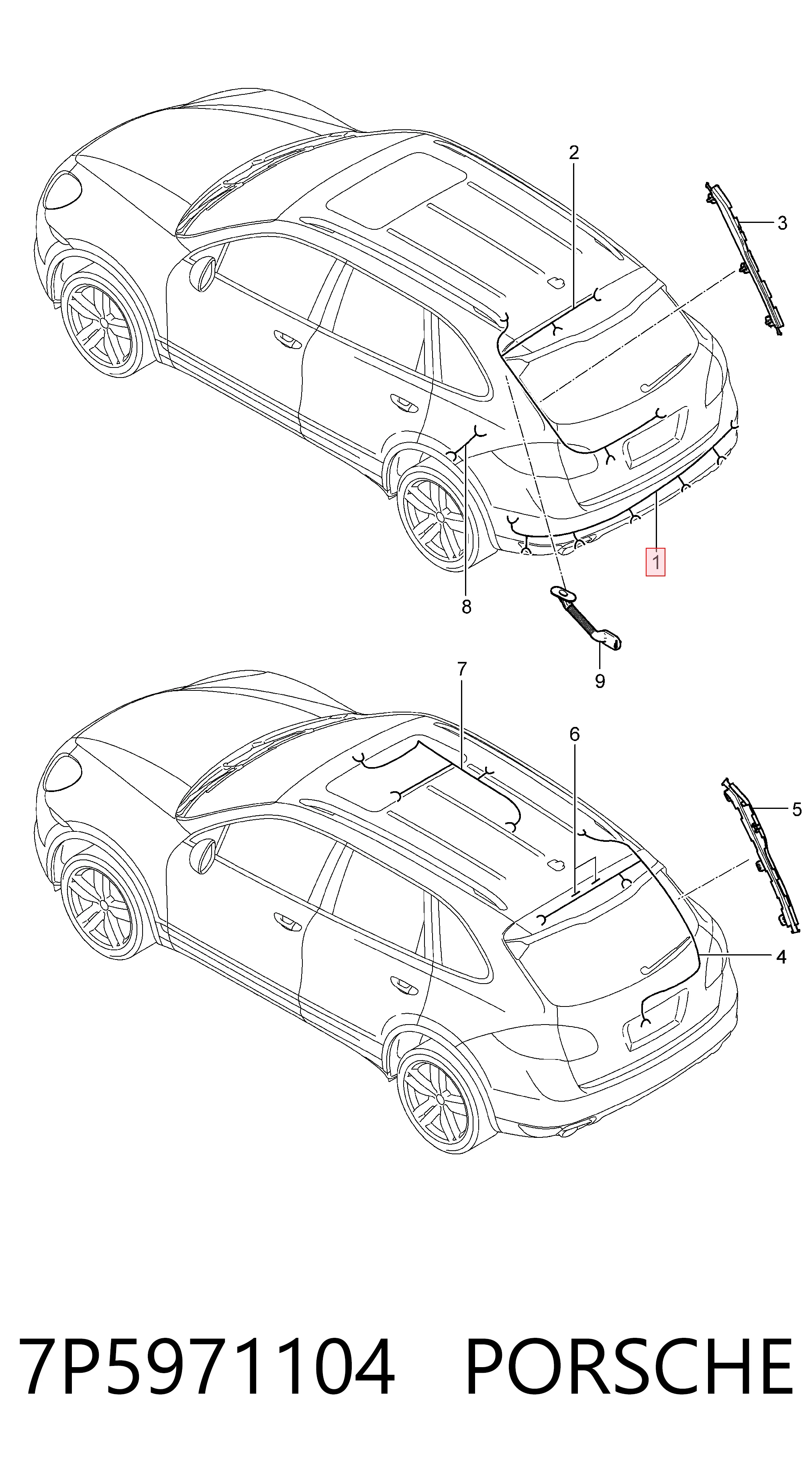 2
3
1
8
9
7
6
5
4
7P5971104 PORSCHE