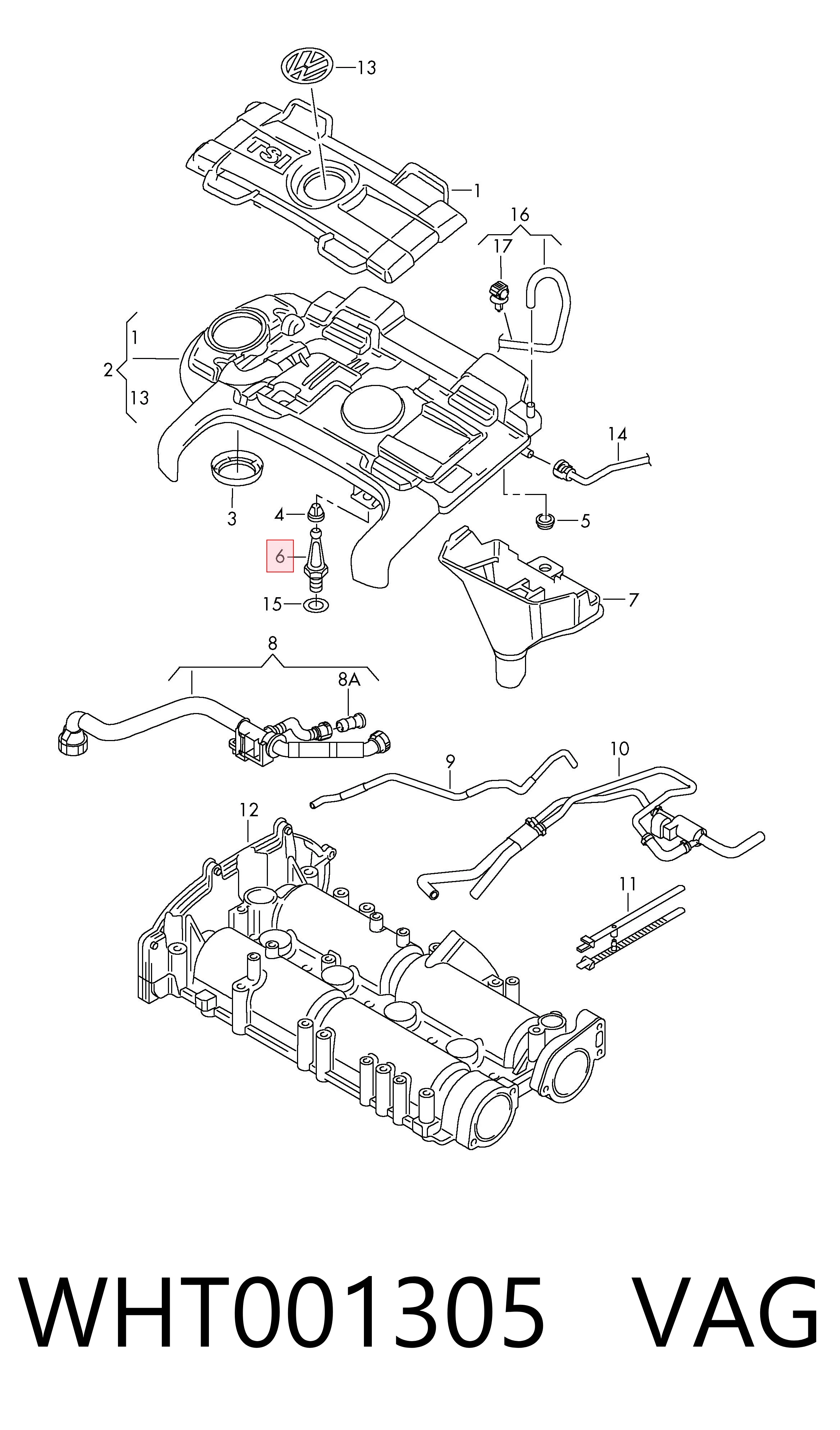 13
TSI
1
16
17
1
2
13
14
3
4
5
6
15
7
8
8A
9
10
12
11
WHT001305 VAG