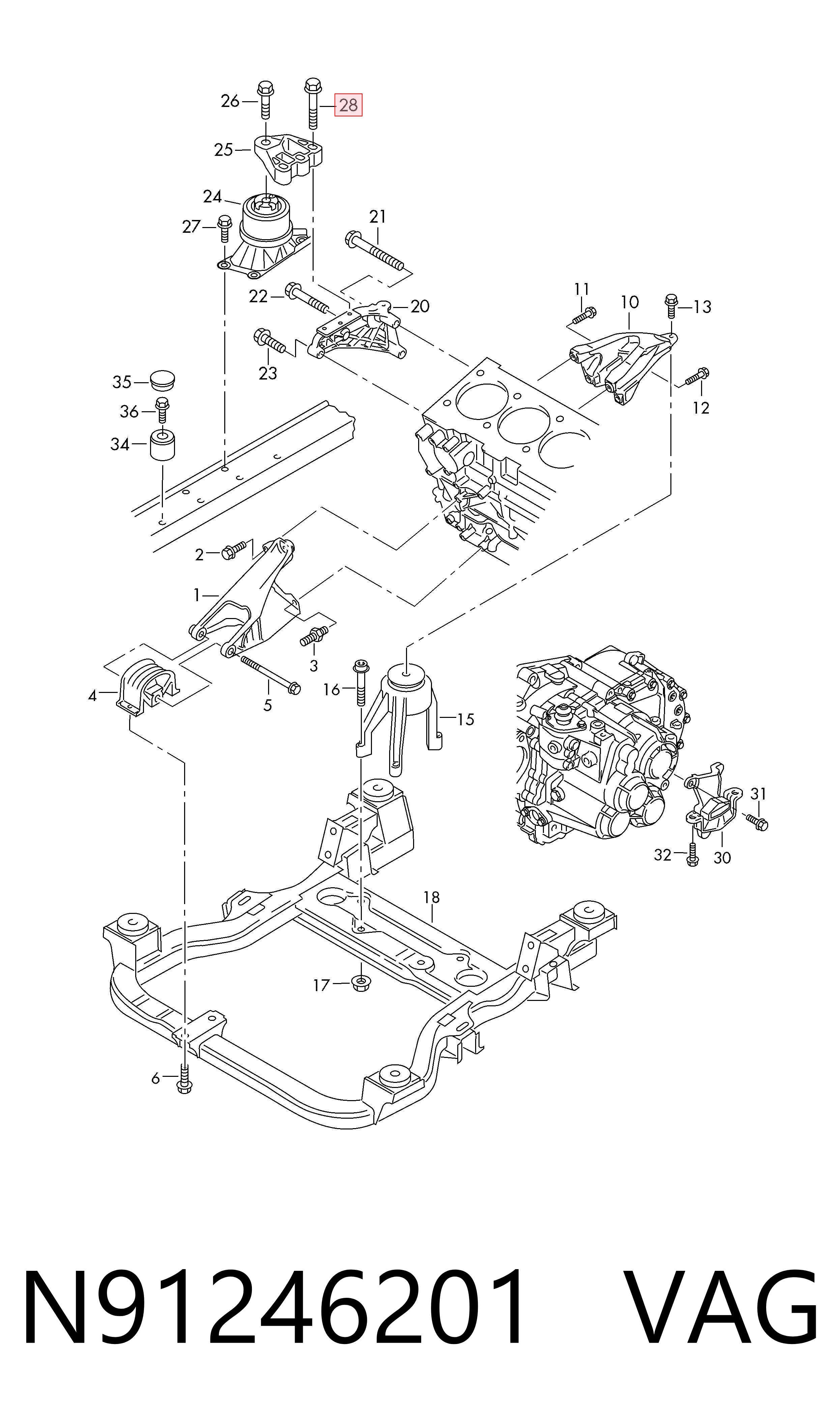 26
28
25
24
27
21
22
20
23
11
10
13
12
35
36
34
2
1
3
4
5
16
15
31
32
30
18
17
6

N91246201 VAG