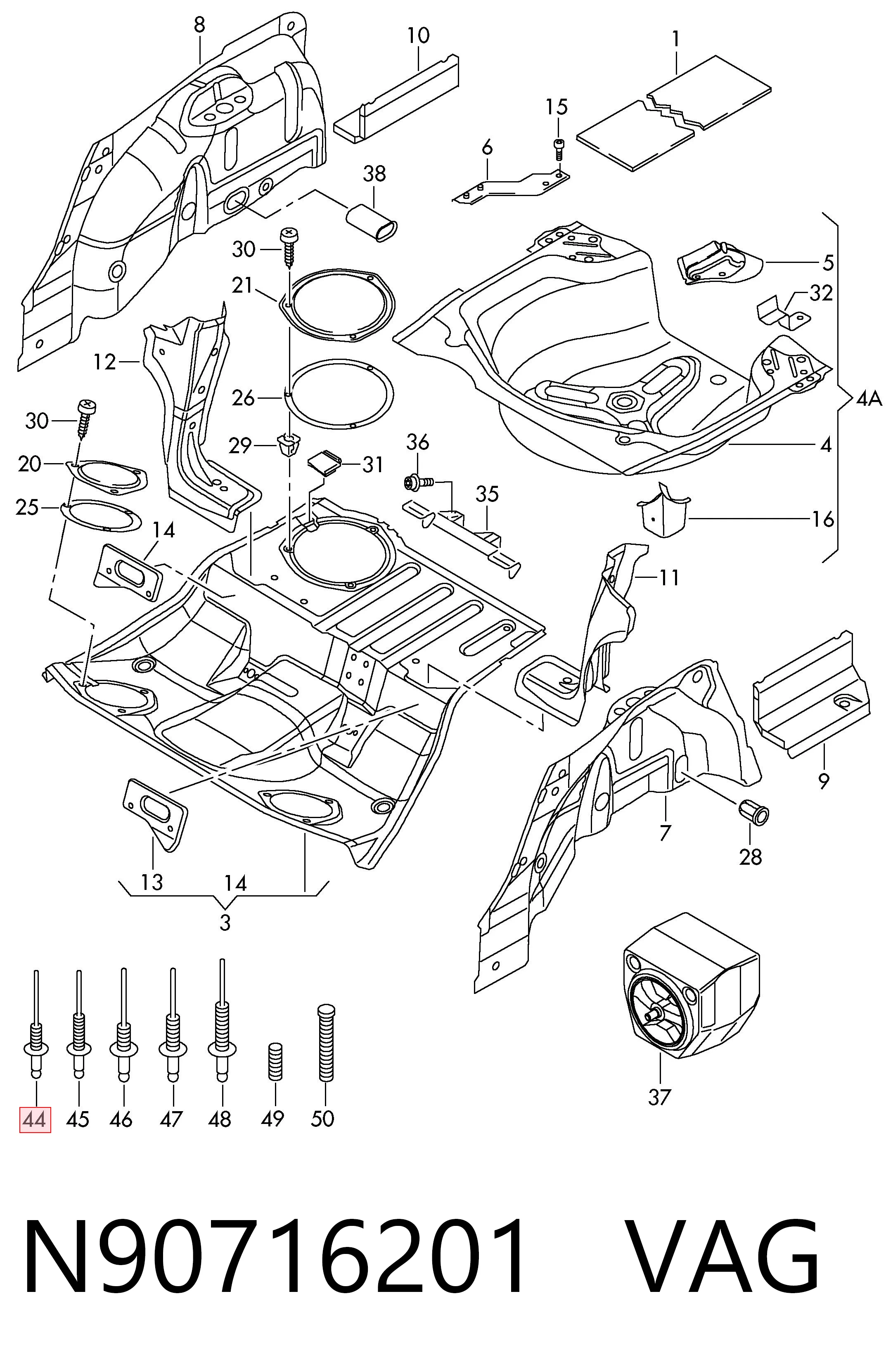 8
10
1
15
6
38
30
21
5
32
12
26
4A
30
29
31
36
4
20
35
25
14
16
11
9
7
28
13
14
3
37
44
45
46
47
48
49
50

N90716201 VAG