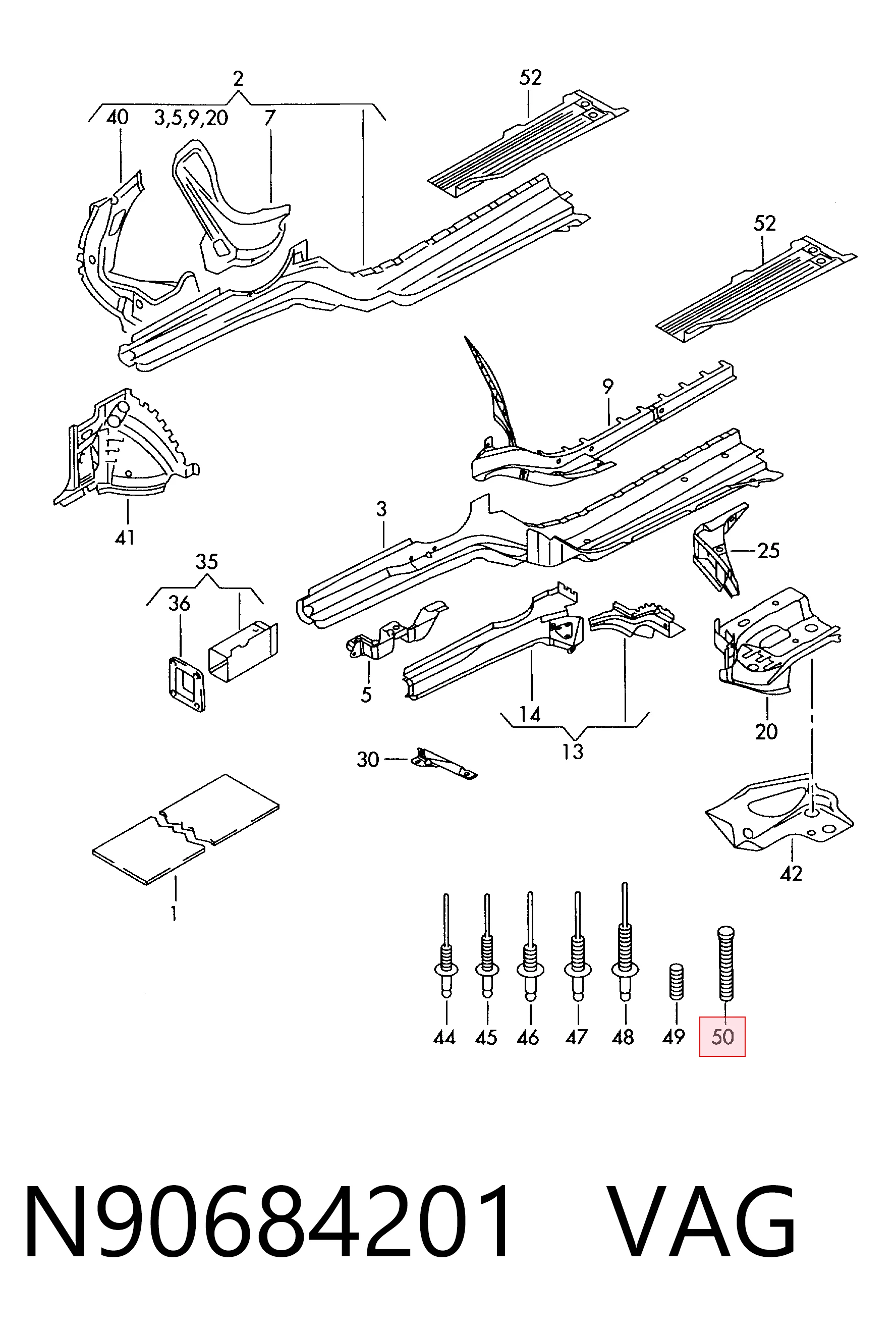 2
40
3,5,9,20
7
52
52
9
41
3
25
35
36
5
14
13
20
30
1
42
44
45
46
47
48
49
50

N90684201 VAG