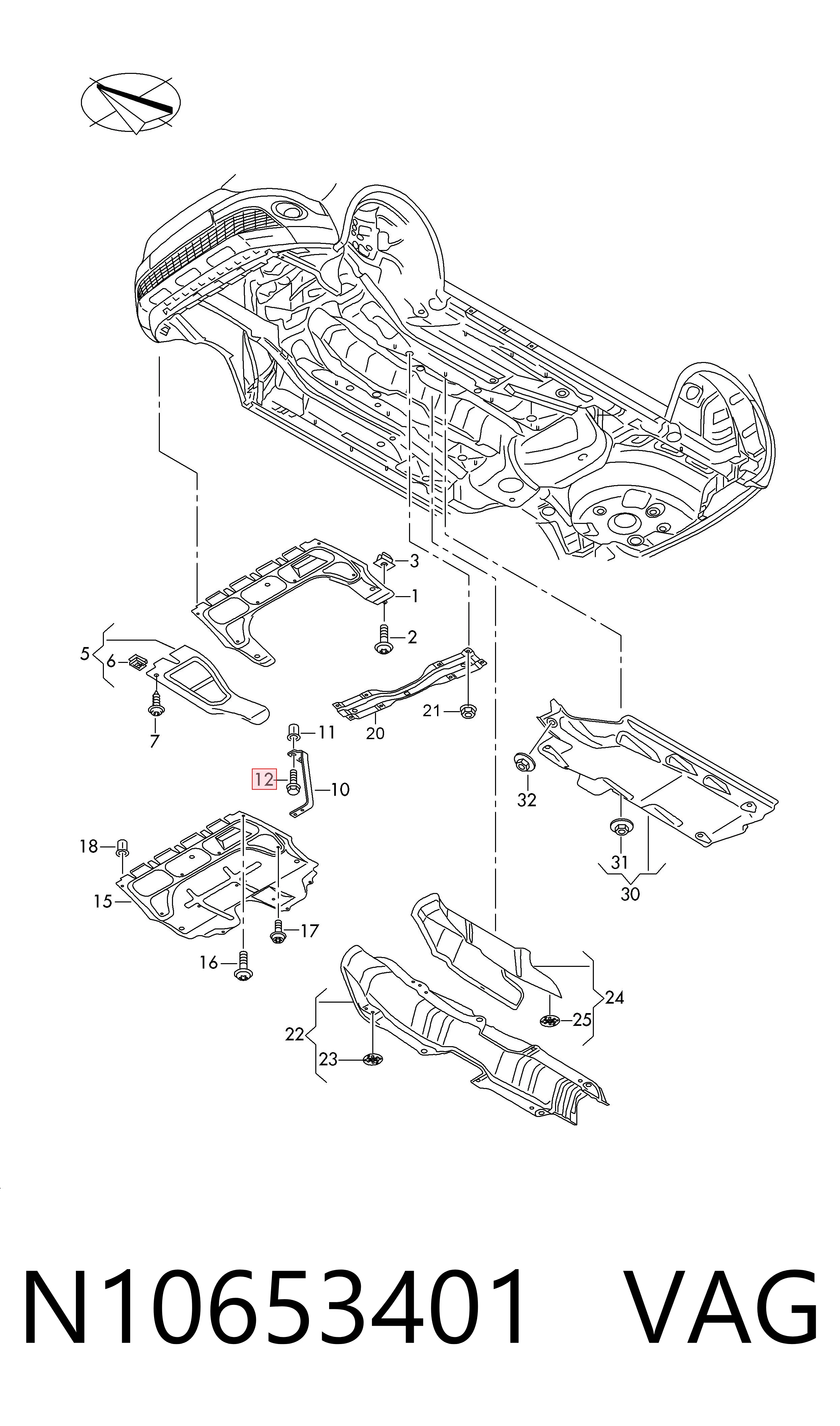 3
1
2
5
6
7
21
20
11
12
10
32
31
30
18
15
17
16
24
25
22
23

N10653401 VAG