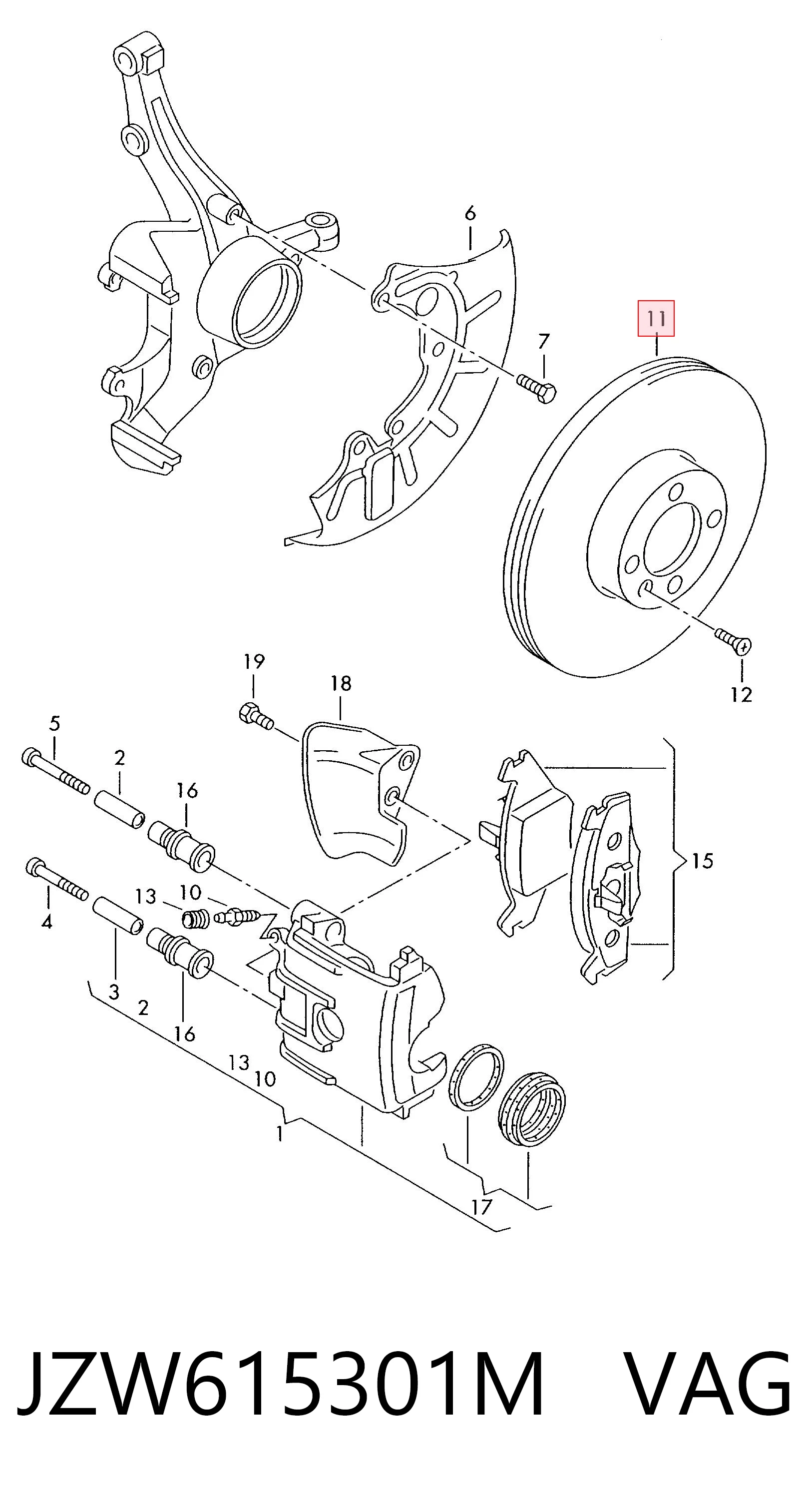 6
11
7
12
19
18
5
2
16
15
4
13
10
3
2
16
13
10
1
17

JZW615301M VAG