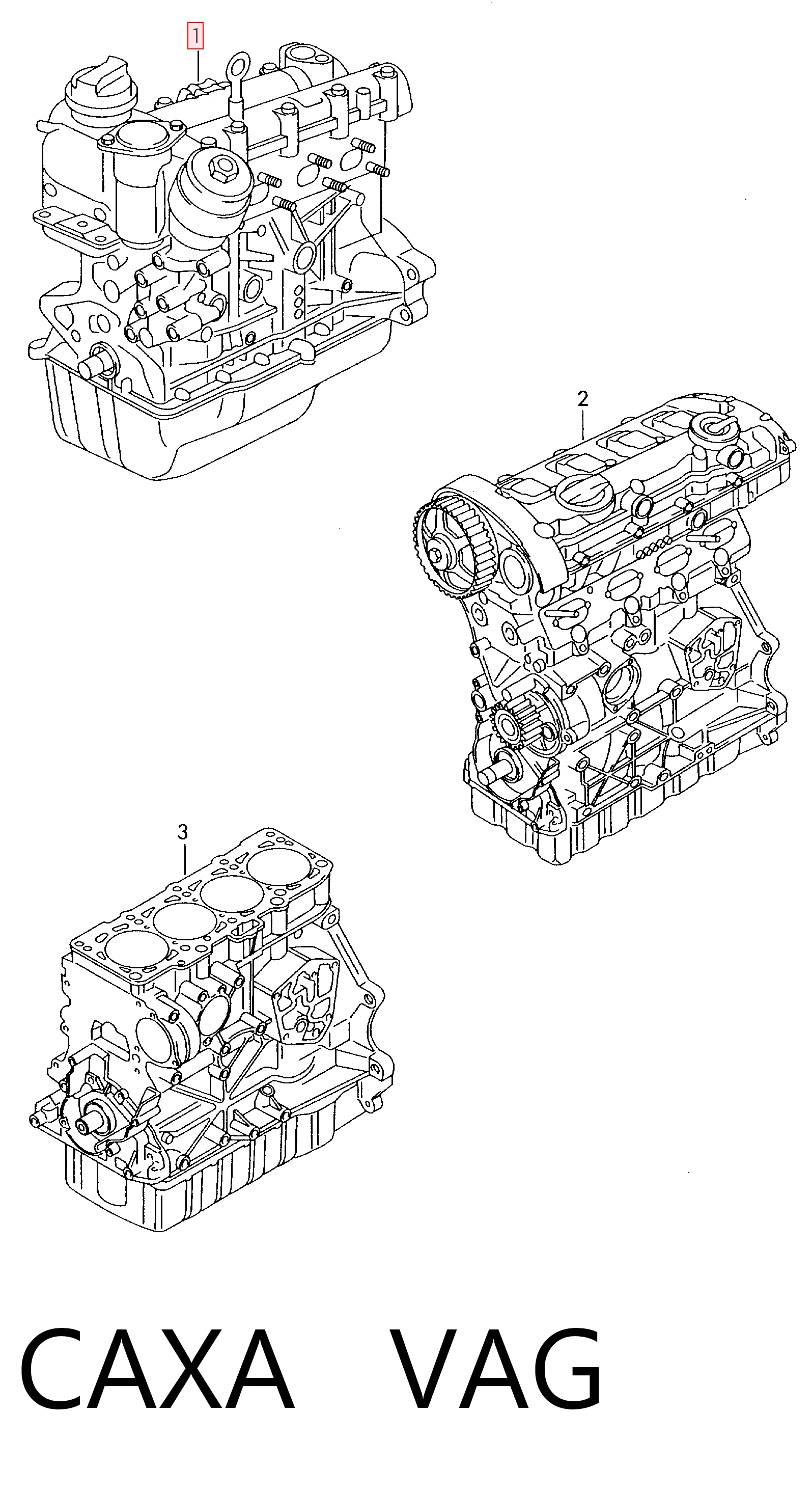 1

2

3

CAXA VAG