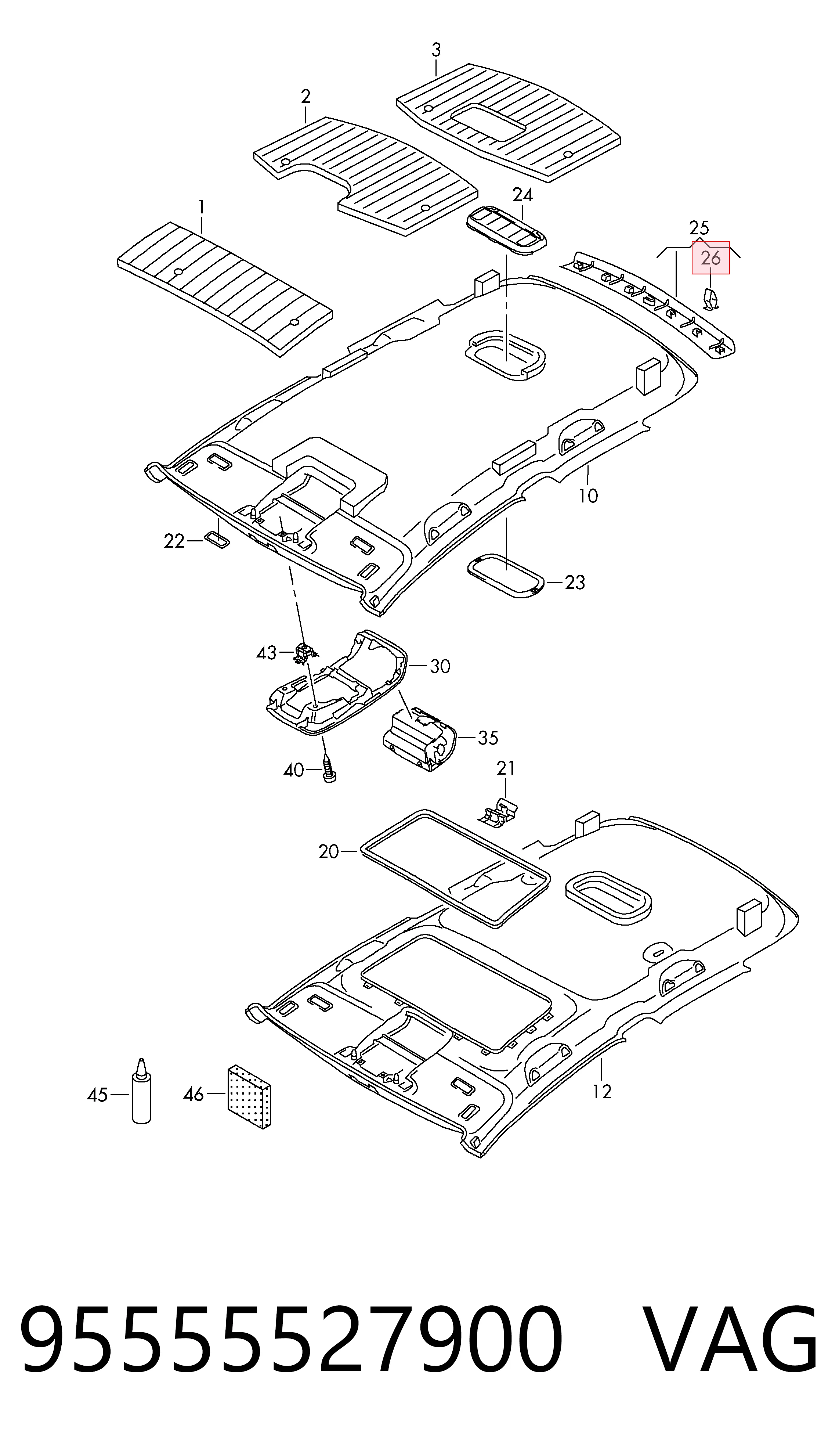 3
2
24
1
25
26
10
22
23
43
30
35
40
21
20
12
45
46
95555527900 VAG