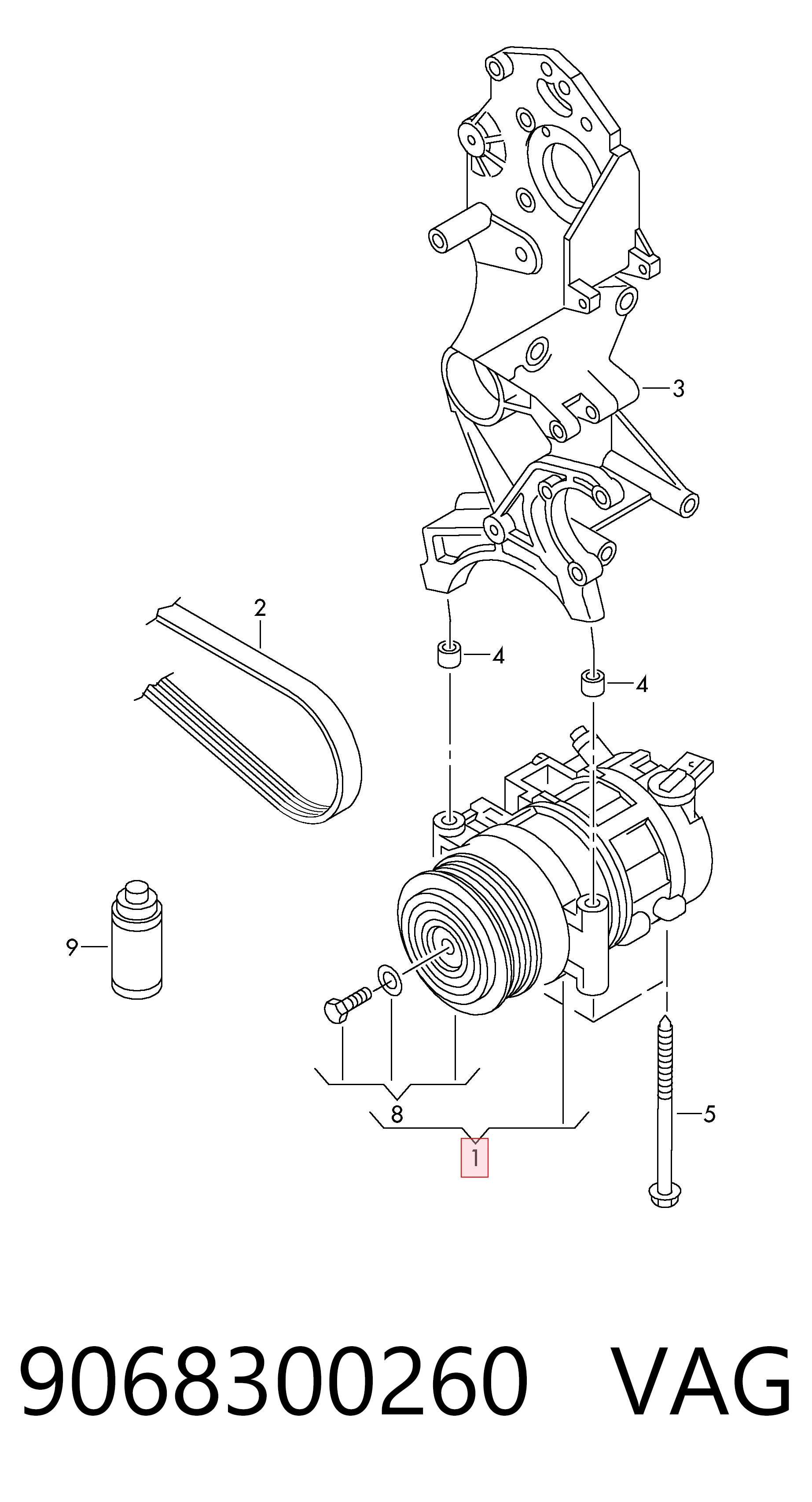 3
2
4
4
9
8
1
5
9068300260 VAG