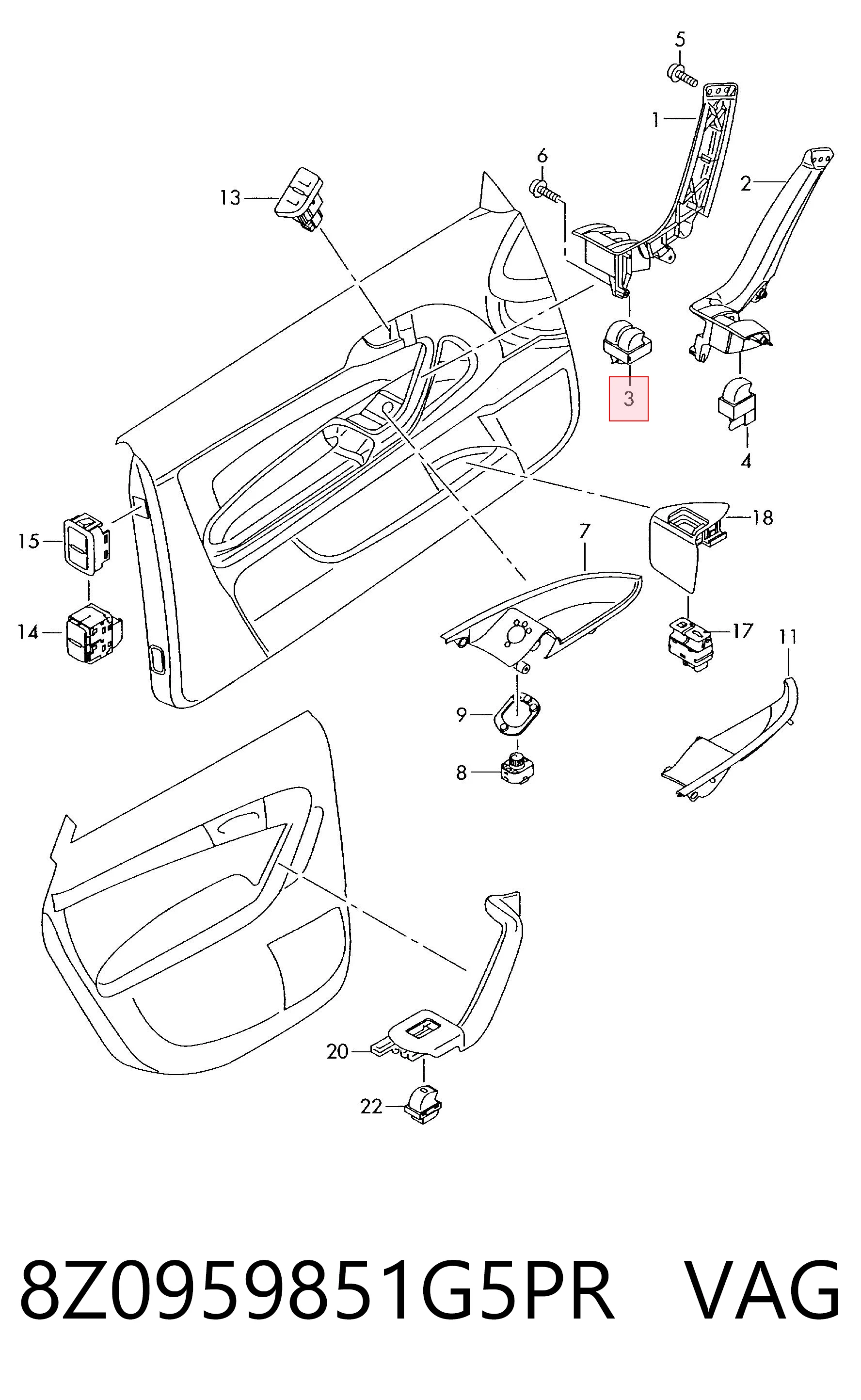 5
1
6
2
13
3
4
15
18
7
14
17
11
9
8
20
22

8Z0959851G5PR VAG