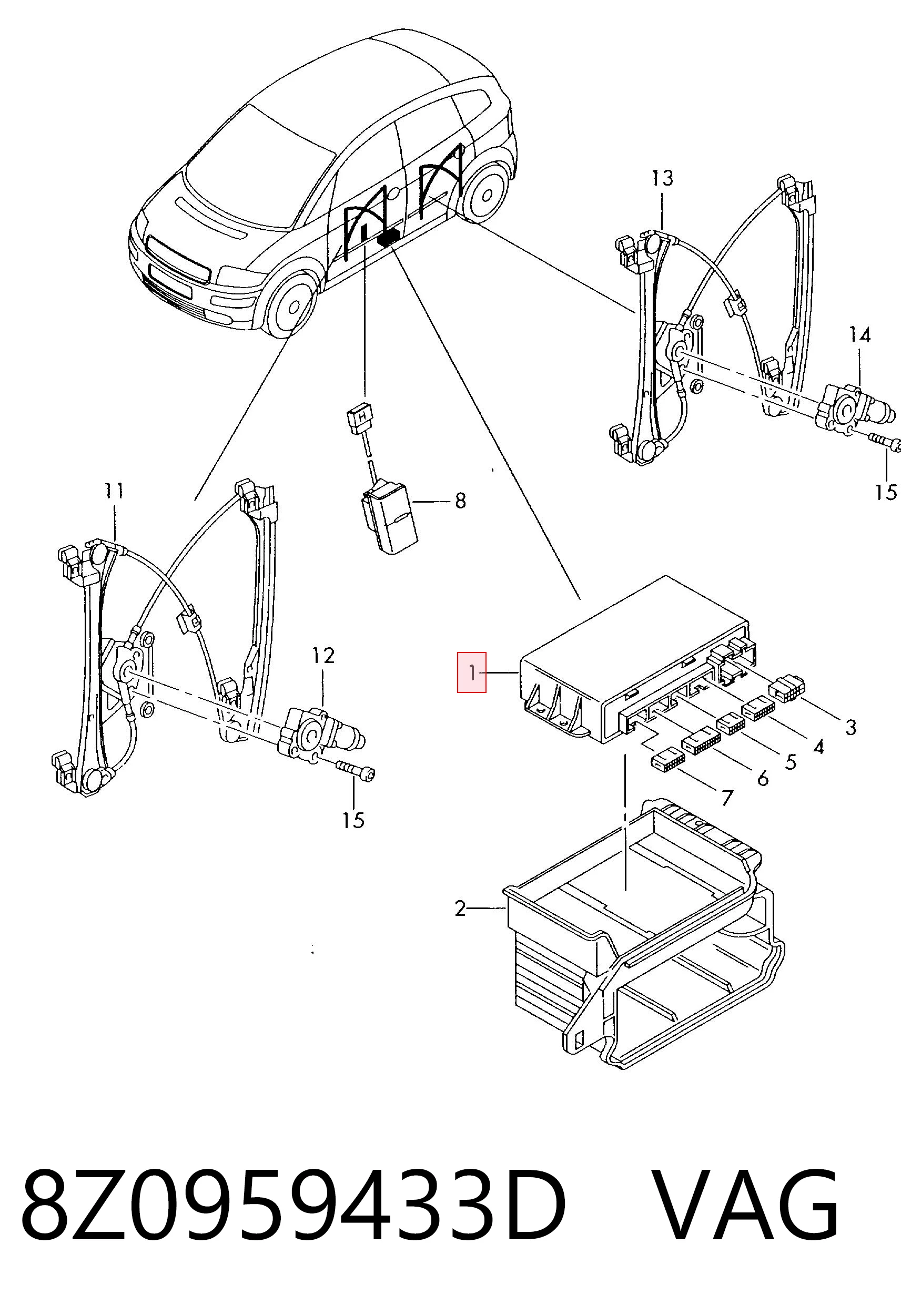 13
14
15
11
8
12
1
3
4
5
6
7
15
2
8Z0959433D VAG