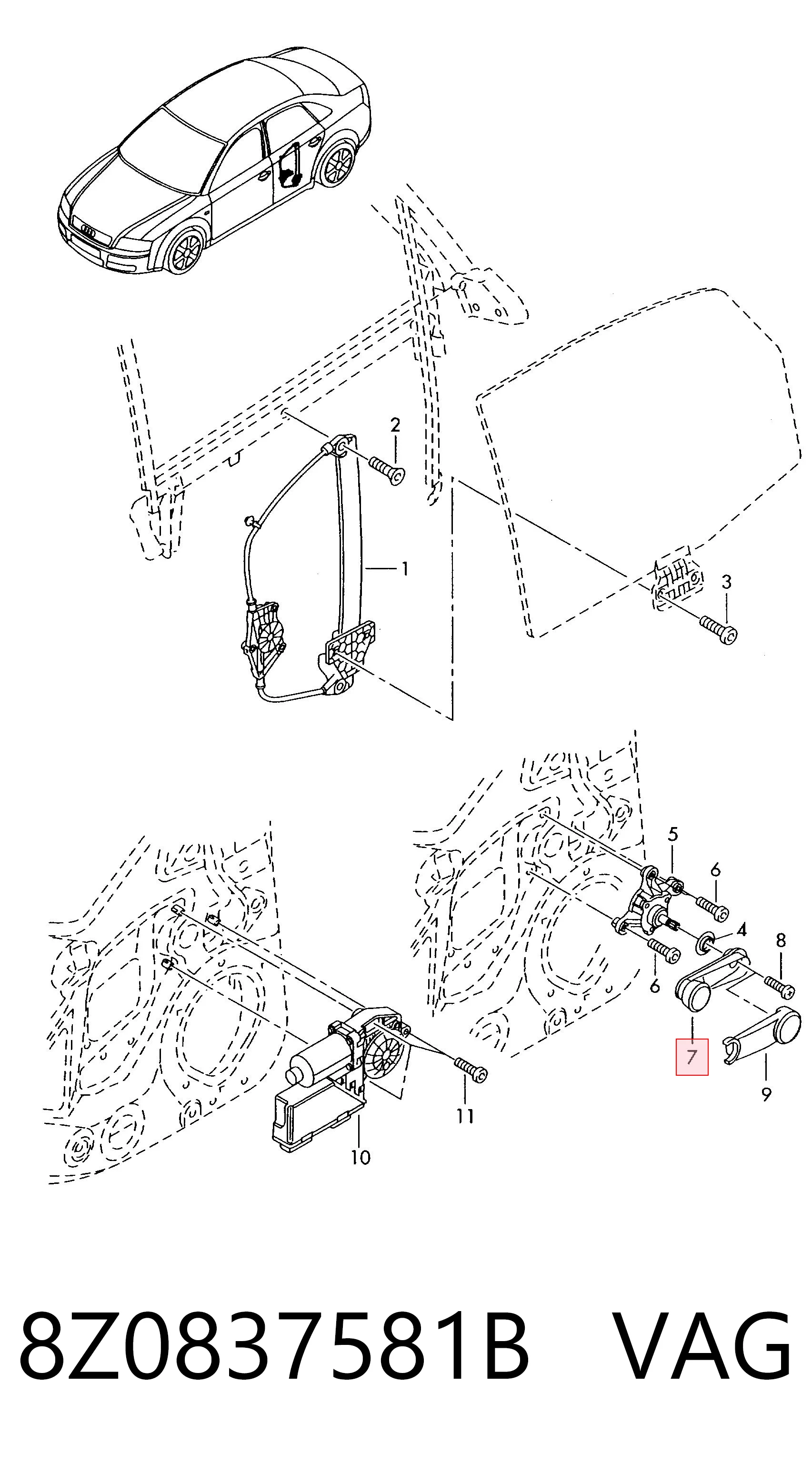 2

1

3

5

6

4

8

6

7

9

11

10

8Z0837581B VAG