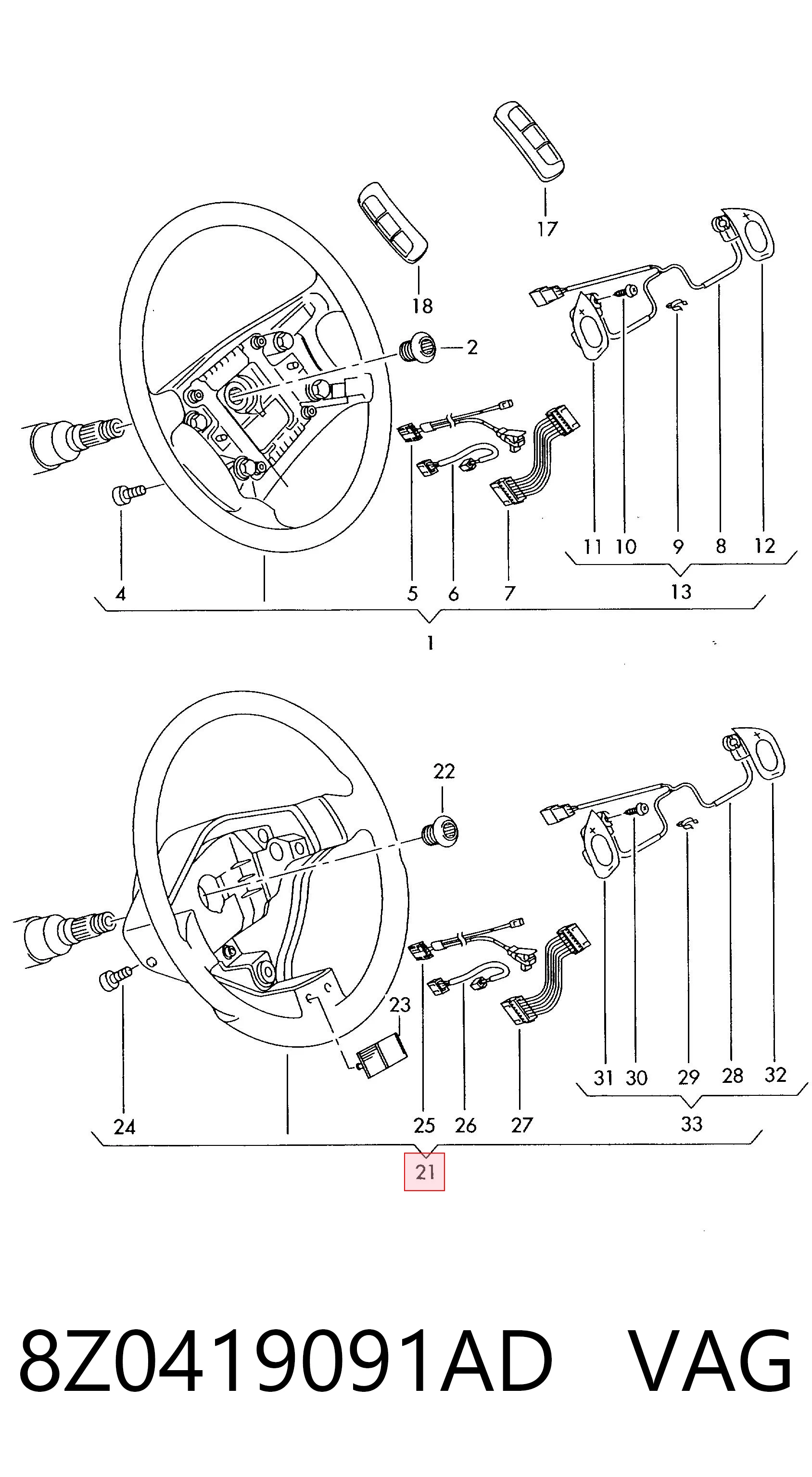 17

18

2

11 10 9 8 12

13

4

5 6 7

1

22

23

31 30 29 28 32

33

24

25 26 27

21

8Z0419091AD VAG