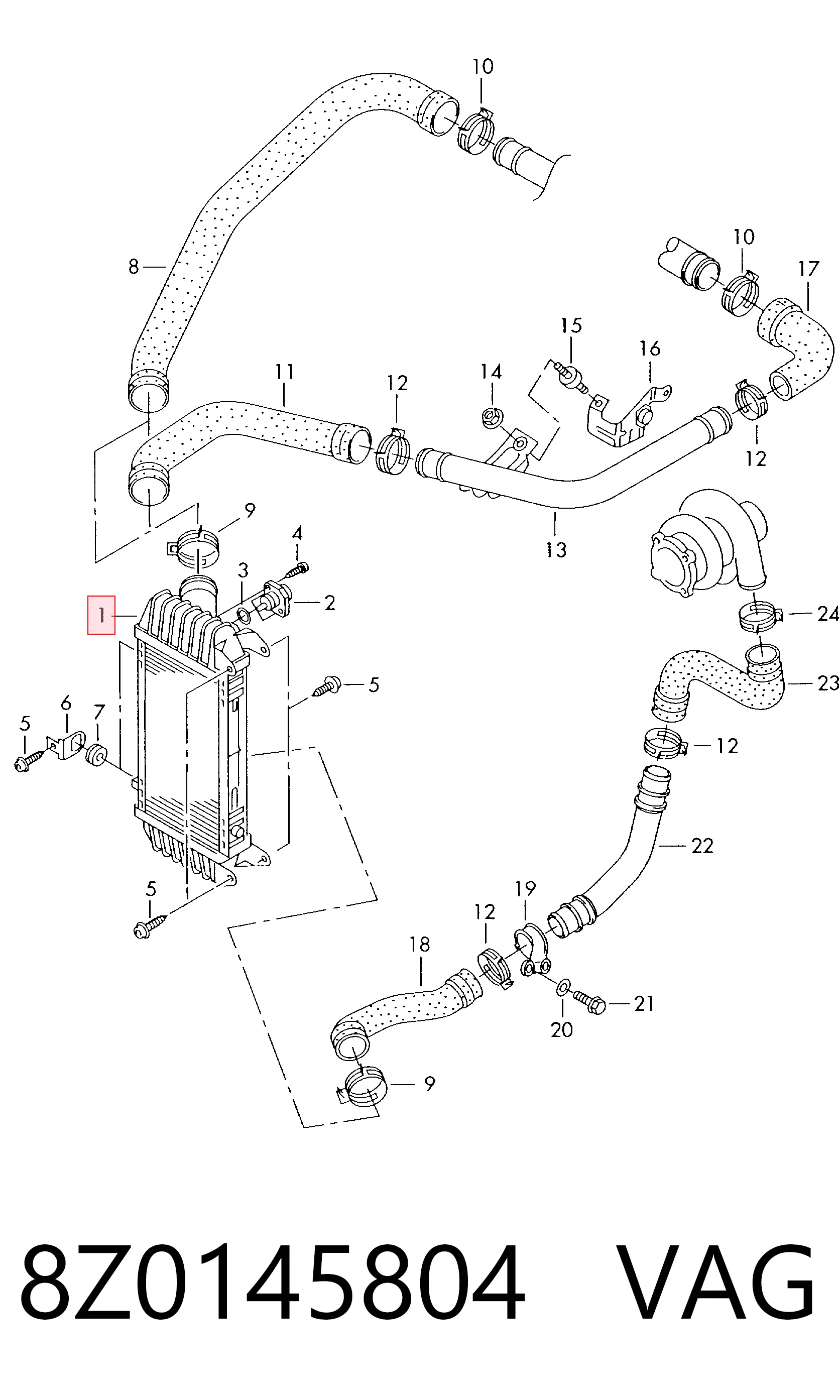 10
8
10
17
15
16
11
12
14
12
13
9
4
3
2
1
24
5
23
6
7
5
12
22
5
19
12
18
21
20
9

8Z0145804 VAG