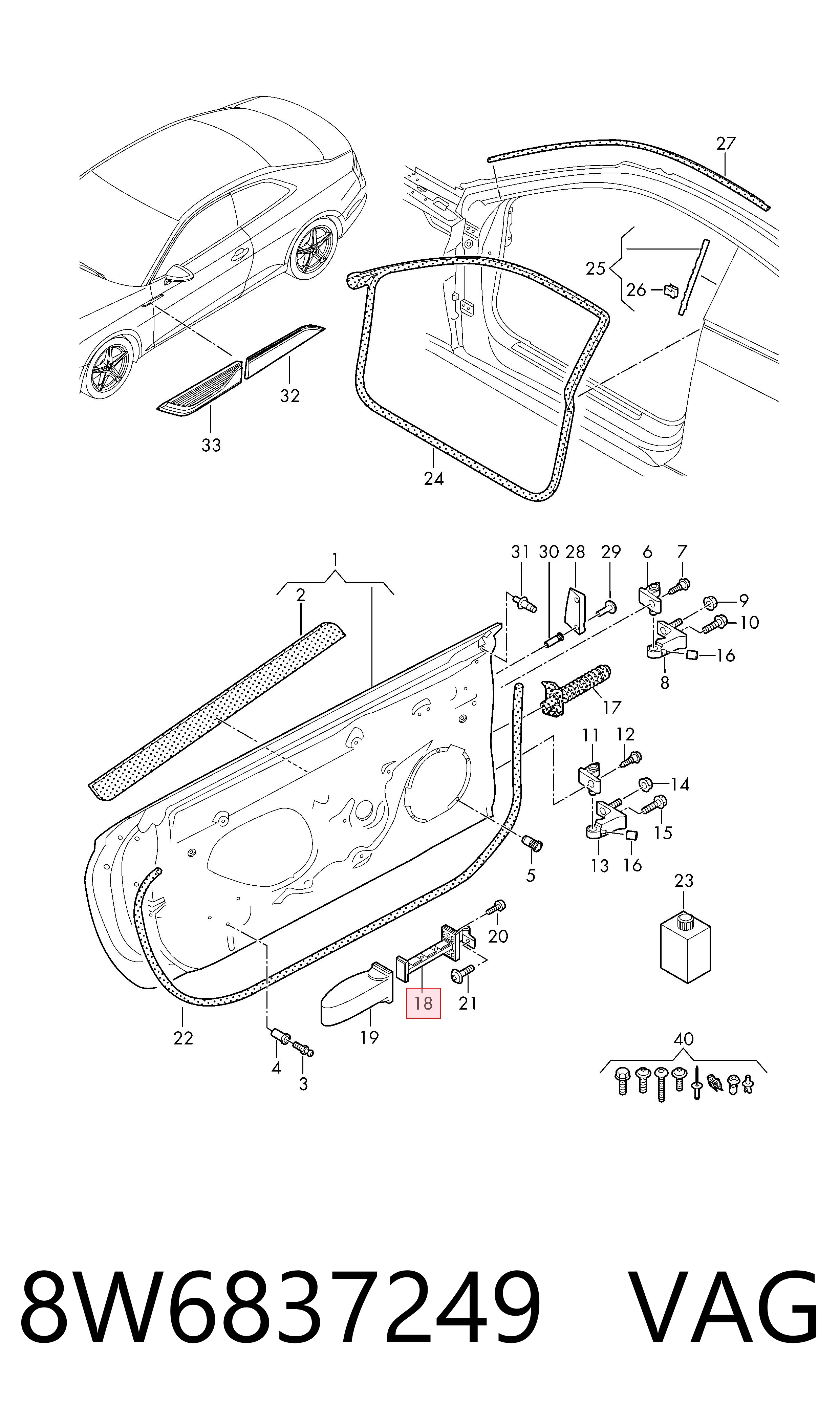 27
25
26
32
33
24
1
2
31
30
28
29
6
7
9
10
16
8
17
11
12
14
15
13
16
5
23
20
21
18
19
22
4
3
40

8W6837249 VAG