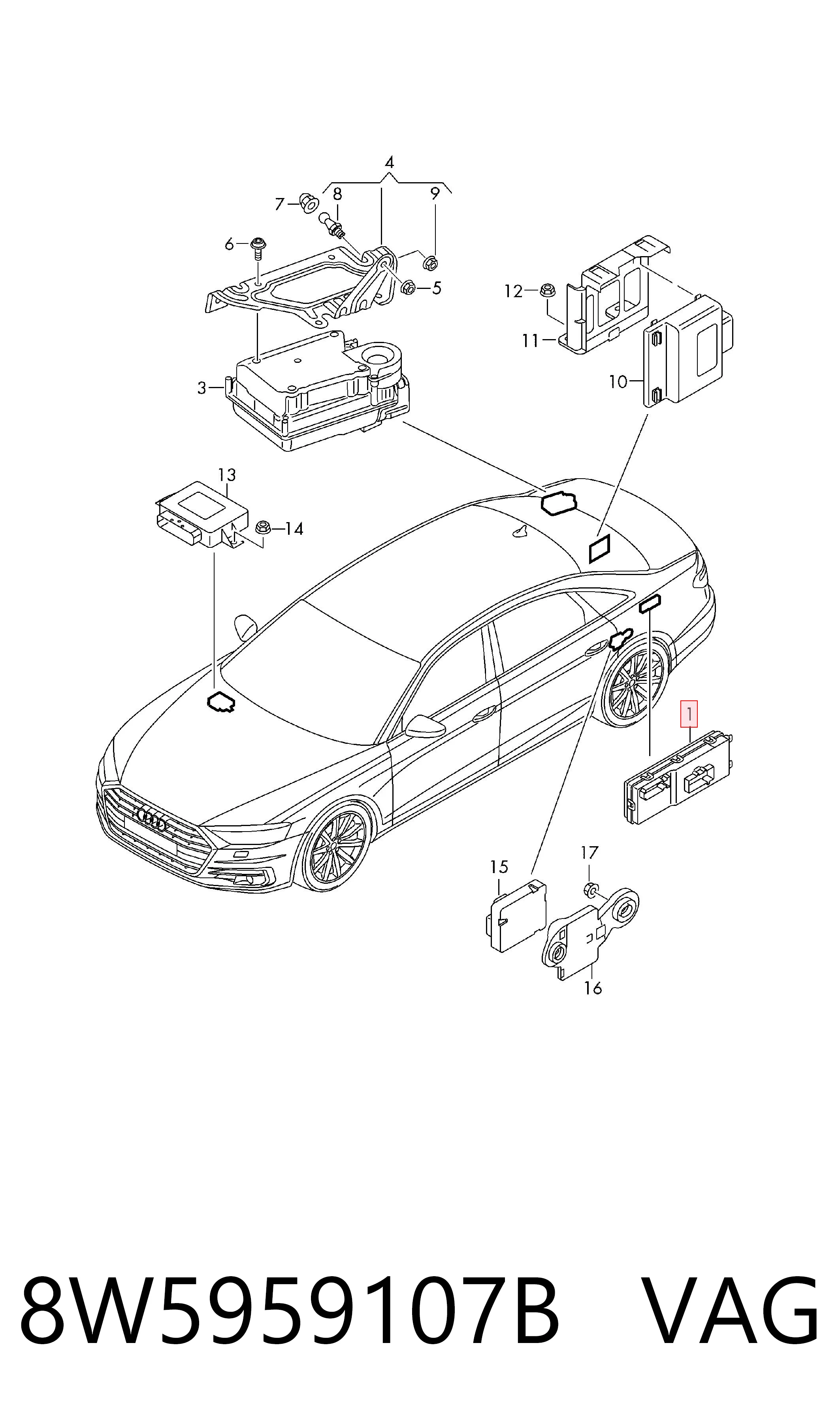 4
7
8
9
6
5
12
11
10
3
13
14
1
15
17
16

8W5959107B VAG