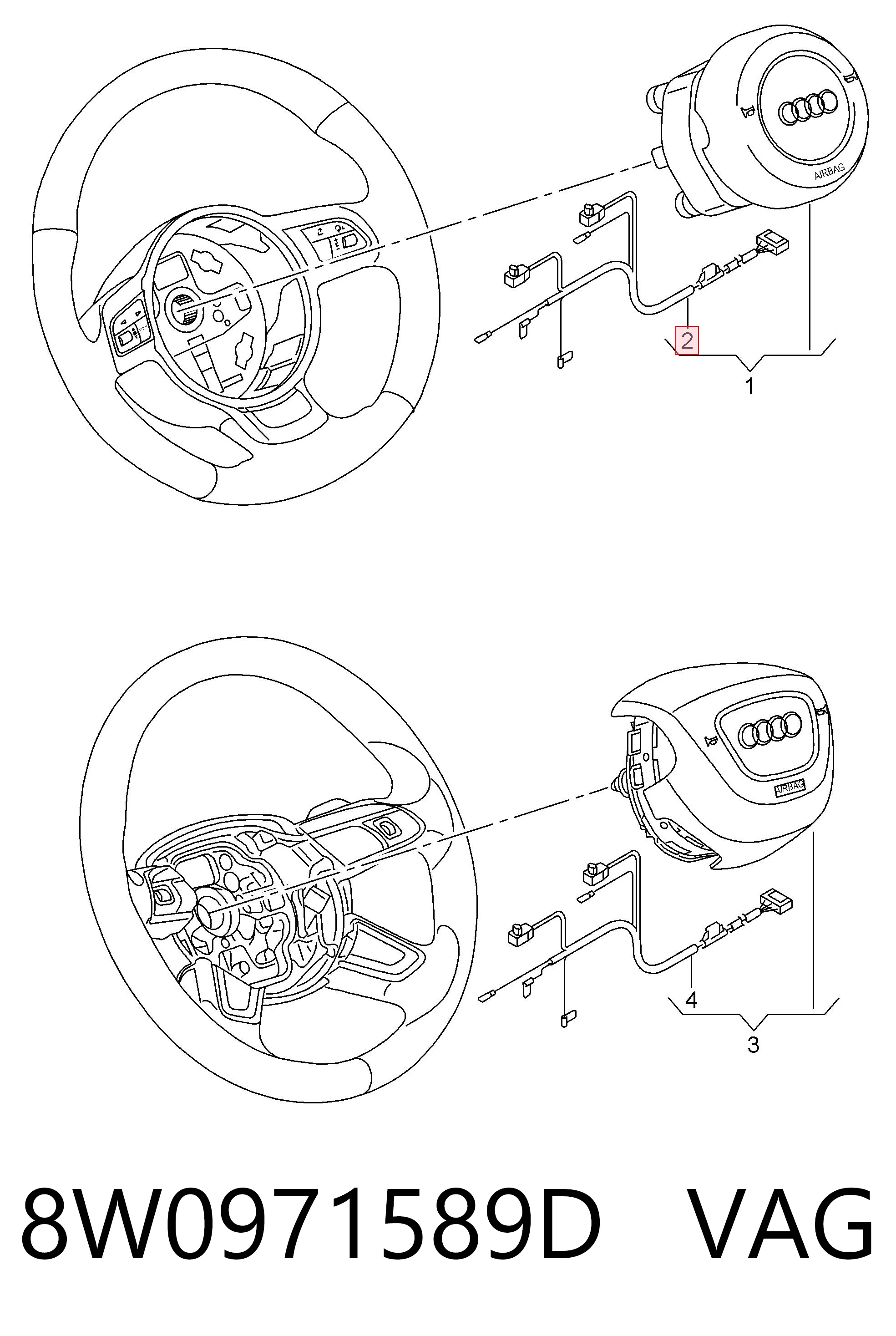 AIRBAG

2

1

AIRBAG

4

3

8W0971589D VAG