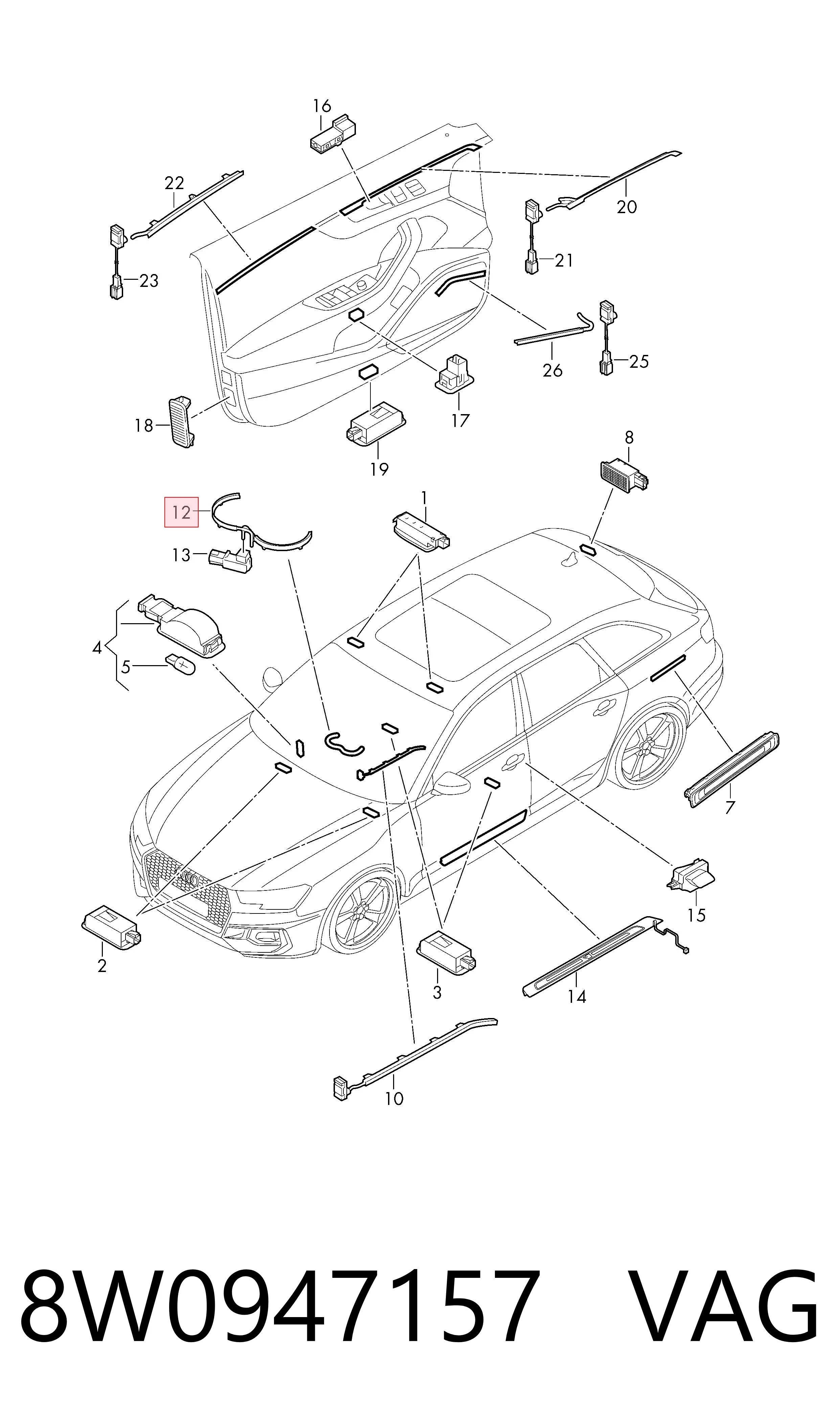 16
22
20
21
23
25
26
17
18
19
8
12
1
13
4
5
7
15
2
3
14
10

8W0947157 VAG