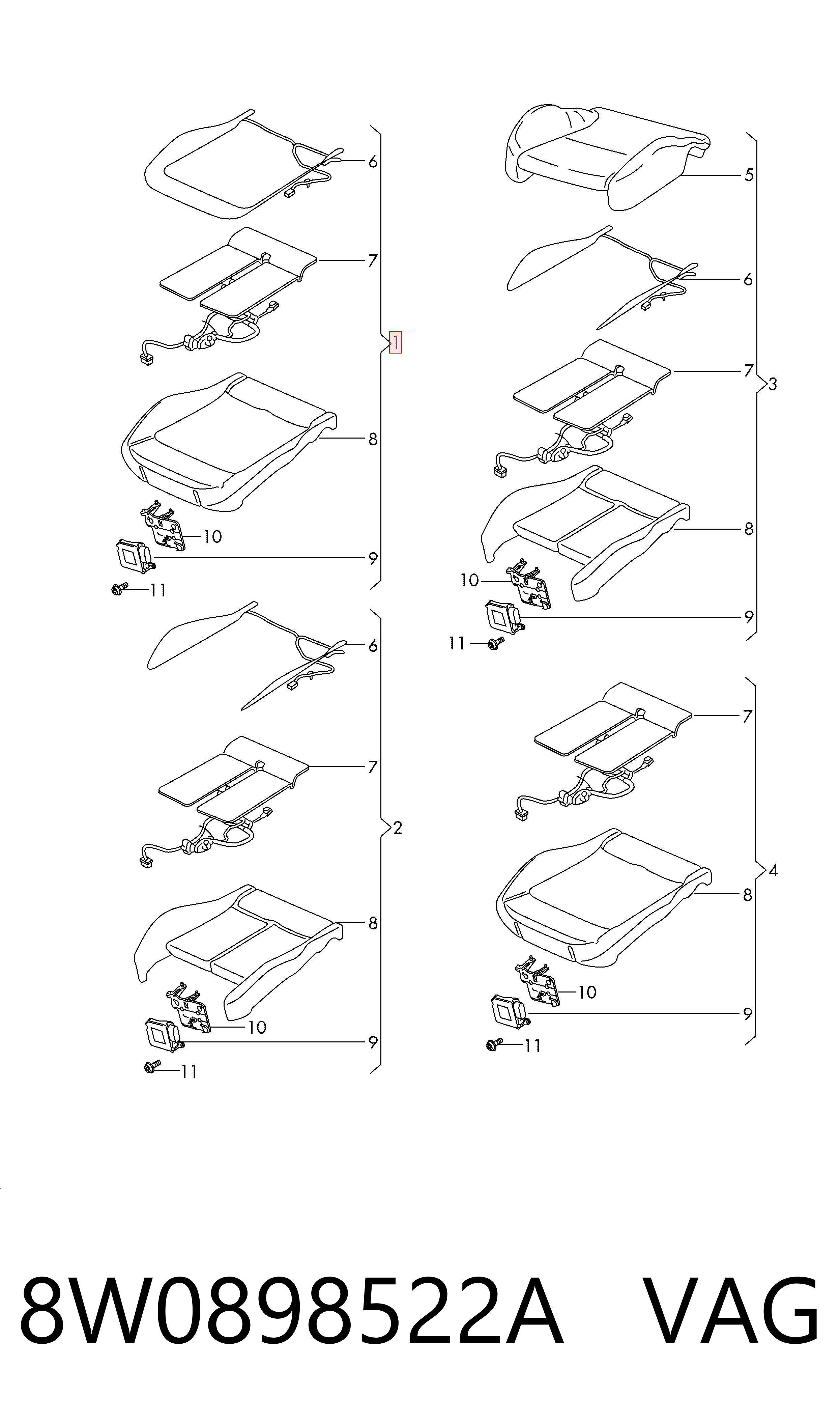 6
7
1
8
10
9
11
6
7
2
8
10
9
11
5
6
7
3
8
10
9
11
7
4
8
10
9
11

8W0898522A VAG