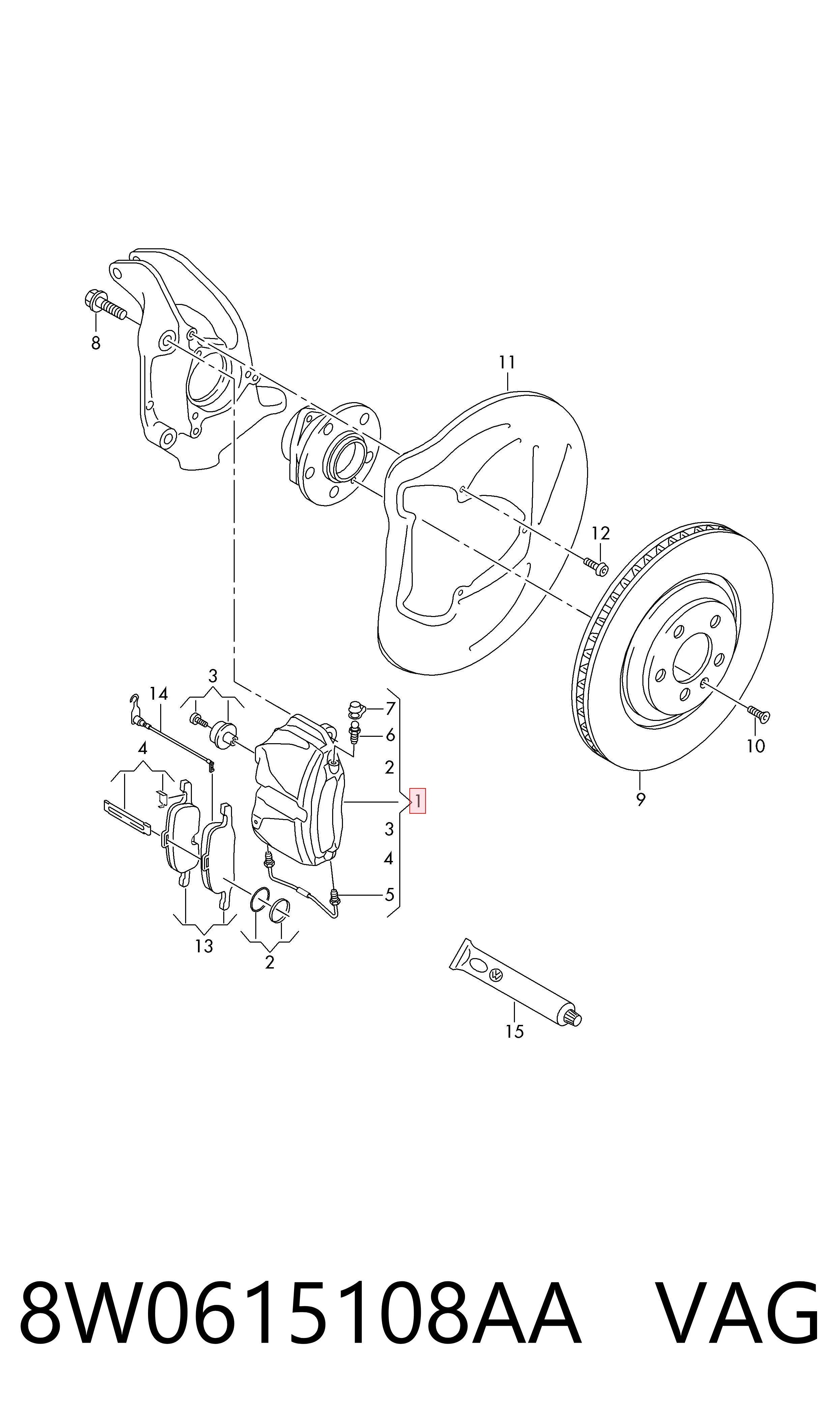 8
11
12
3
14
7
6
2
1
3
4
5
4
10
9
13
2
15

8W0615108AA VAG