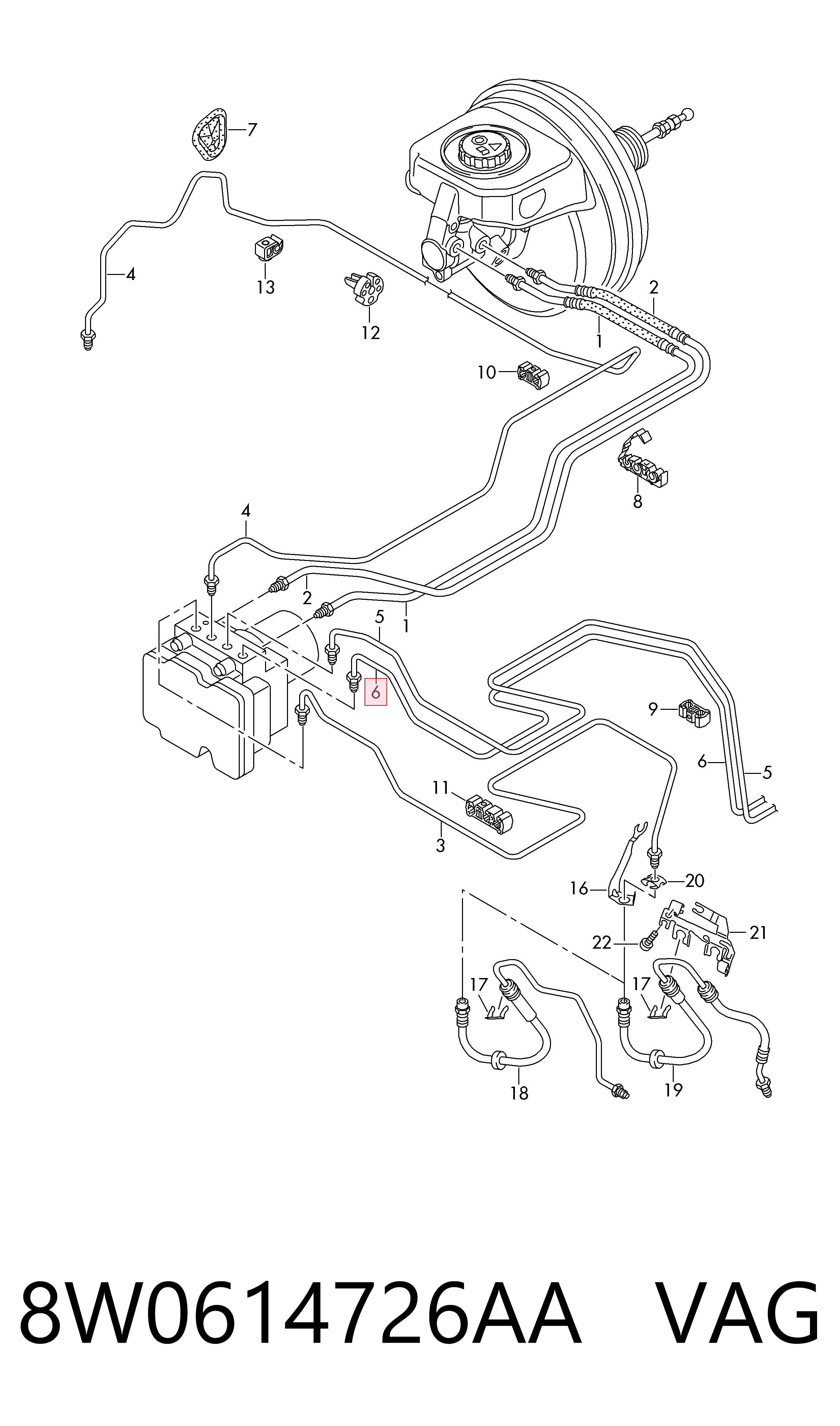 7
4
13
12
2
1
10
8
4
2
1
5
6
9
6
5
11
3
16
20
21
22
17
17
18
19

8W0614726AA VAG