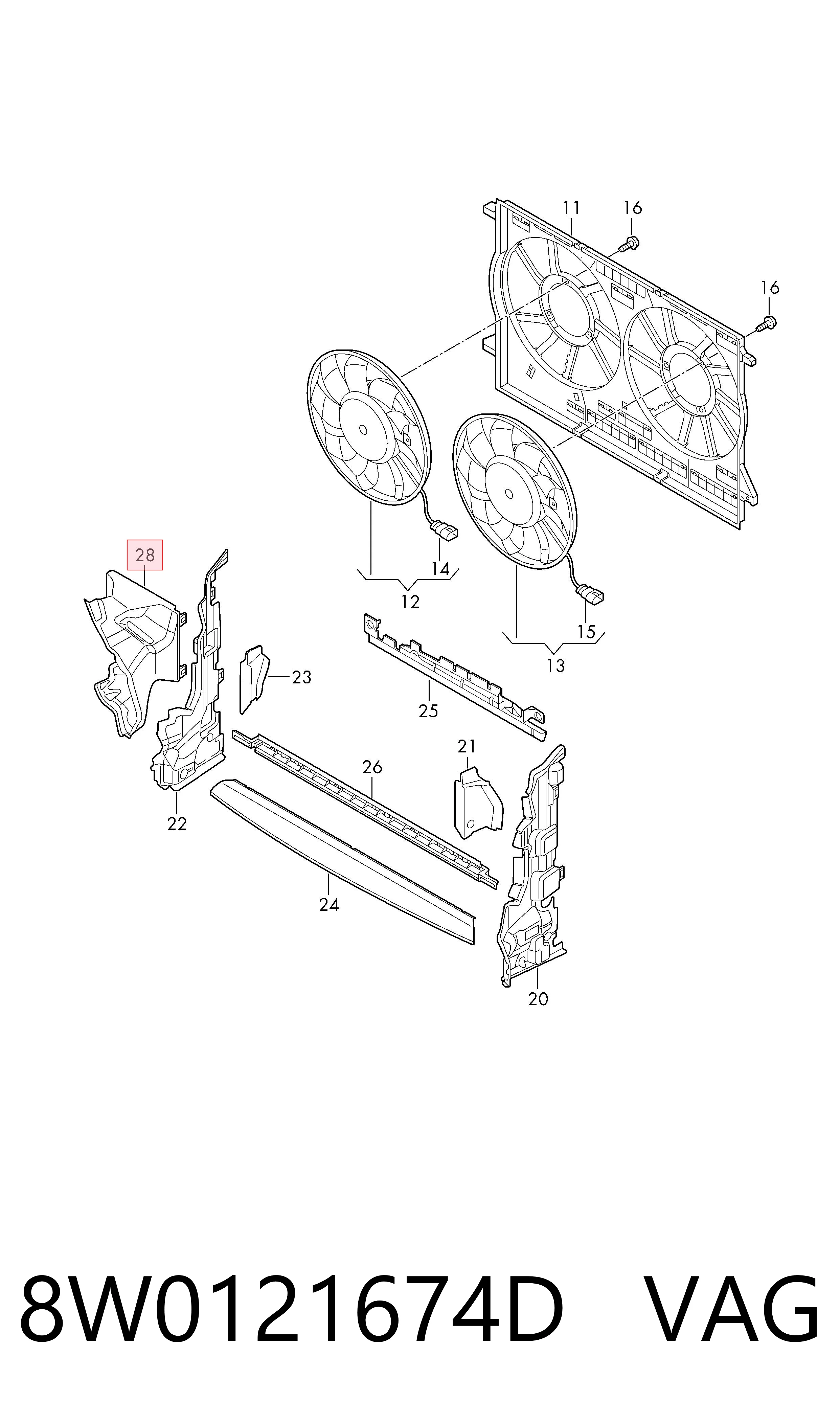 11
16
16
28
14
12
15
13
23
25
21
26
22
24
20

8W0121674D VAG