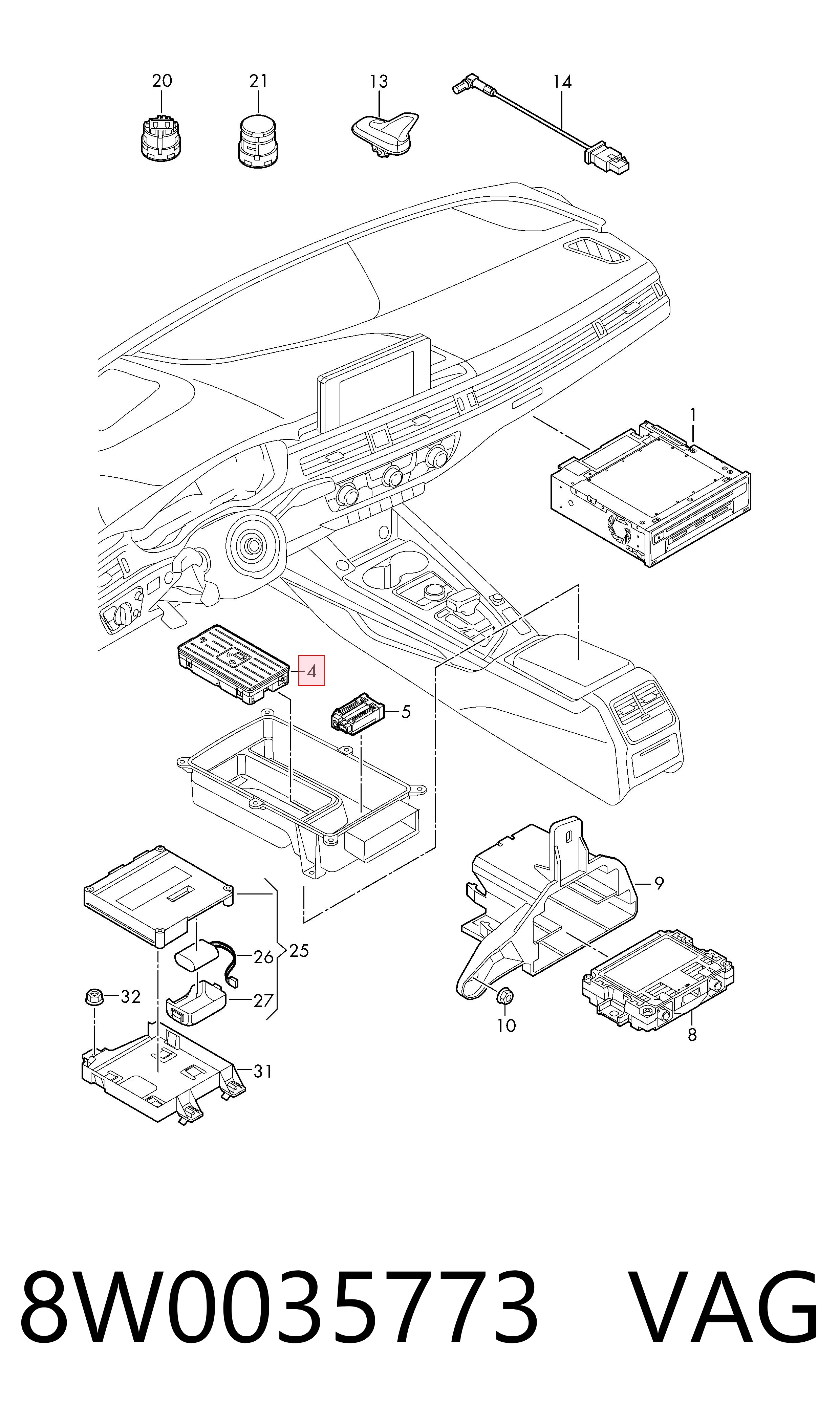 20
21
13
14
1
4
5
9
25
26
27
32
31
10
8

8W0035773 VAG