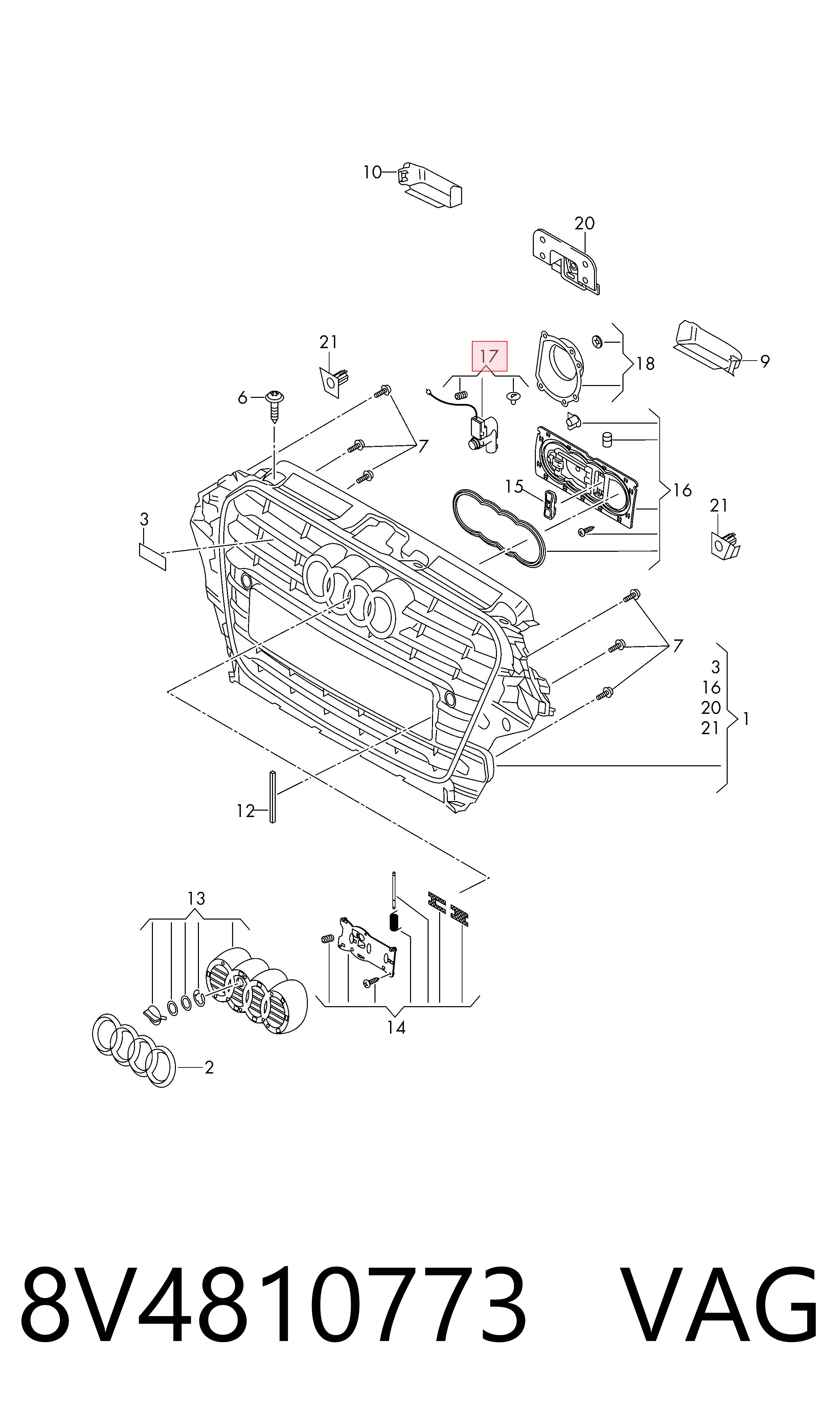 10
20
21
17
18
9
6
7
15
16
21
3
7
3
16
20
21
1
12
13
14
2

8V4810773 VAG