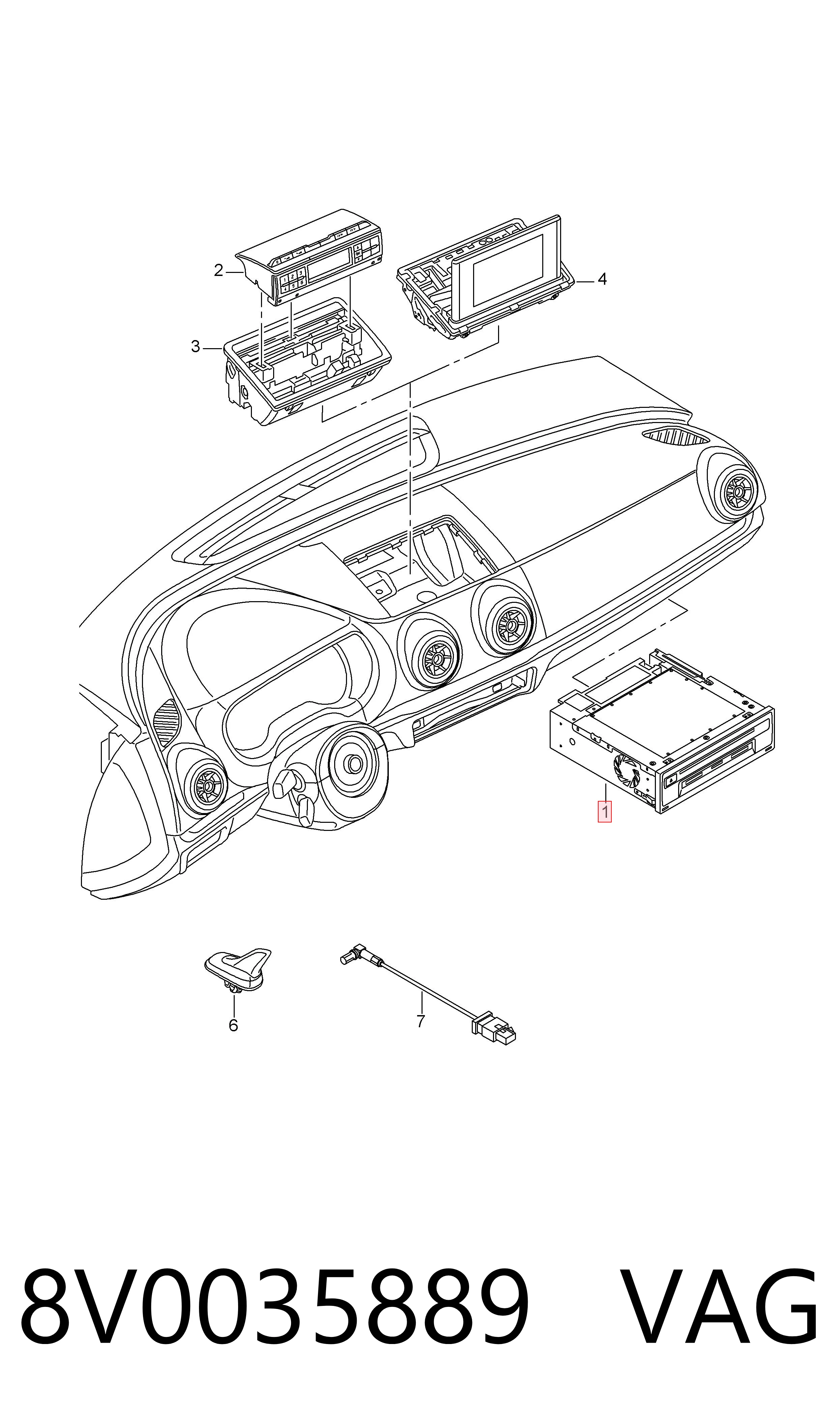 2
4
3
1
6
7
8V0035889 VAG