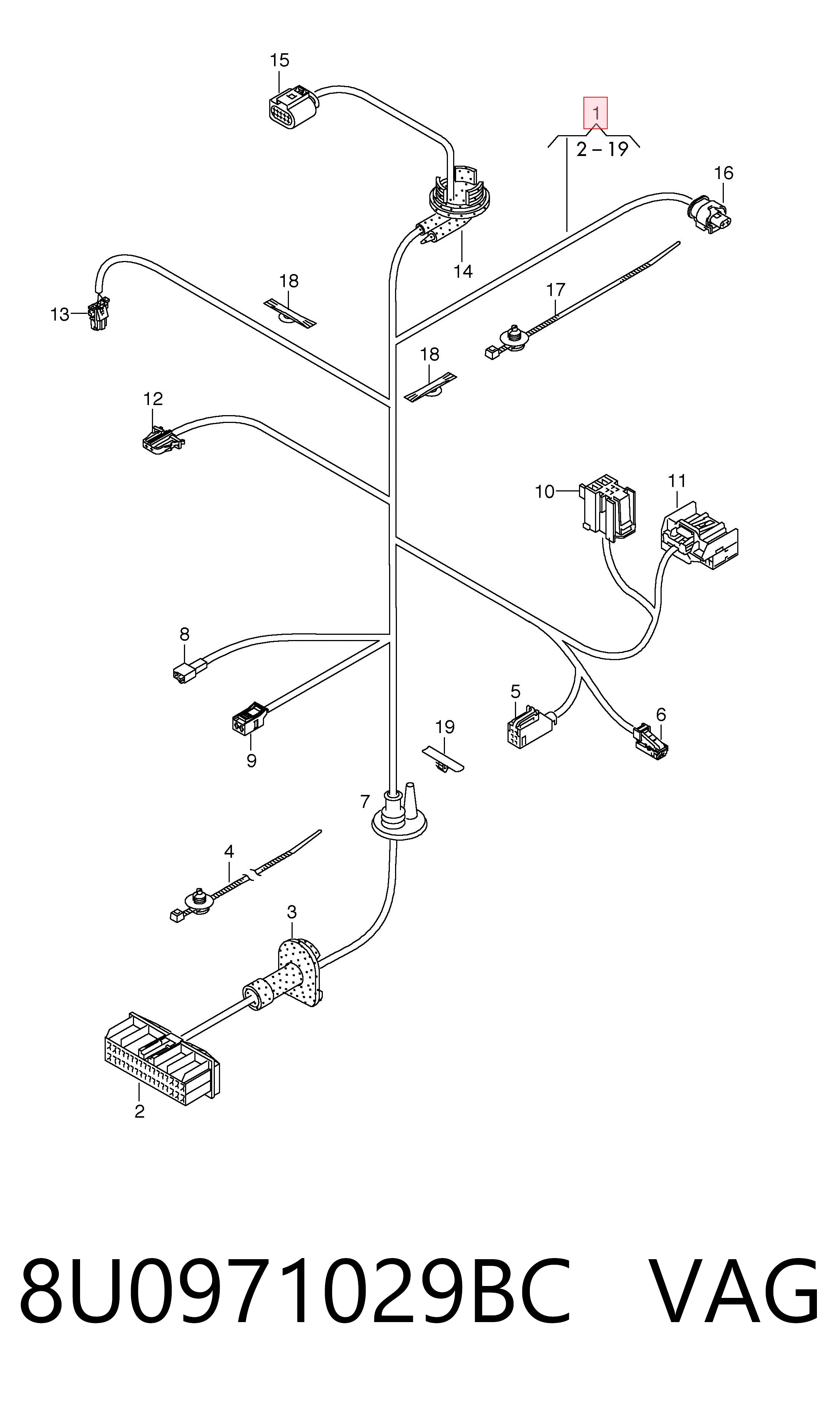 15

1

2 – 19

16

14

18

17

13

18

12

10

11

8

5

6

9

19

7

4

3

2

8U0971029BC VAG