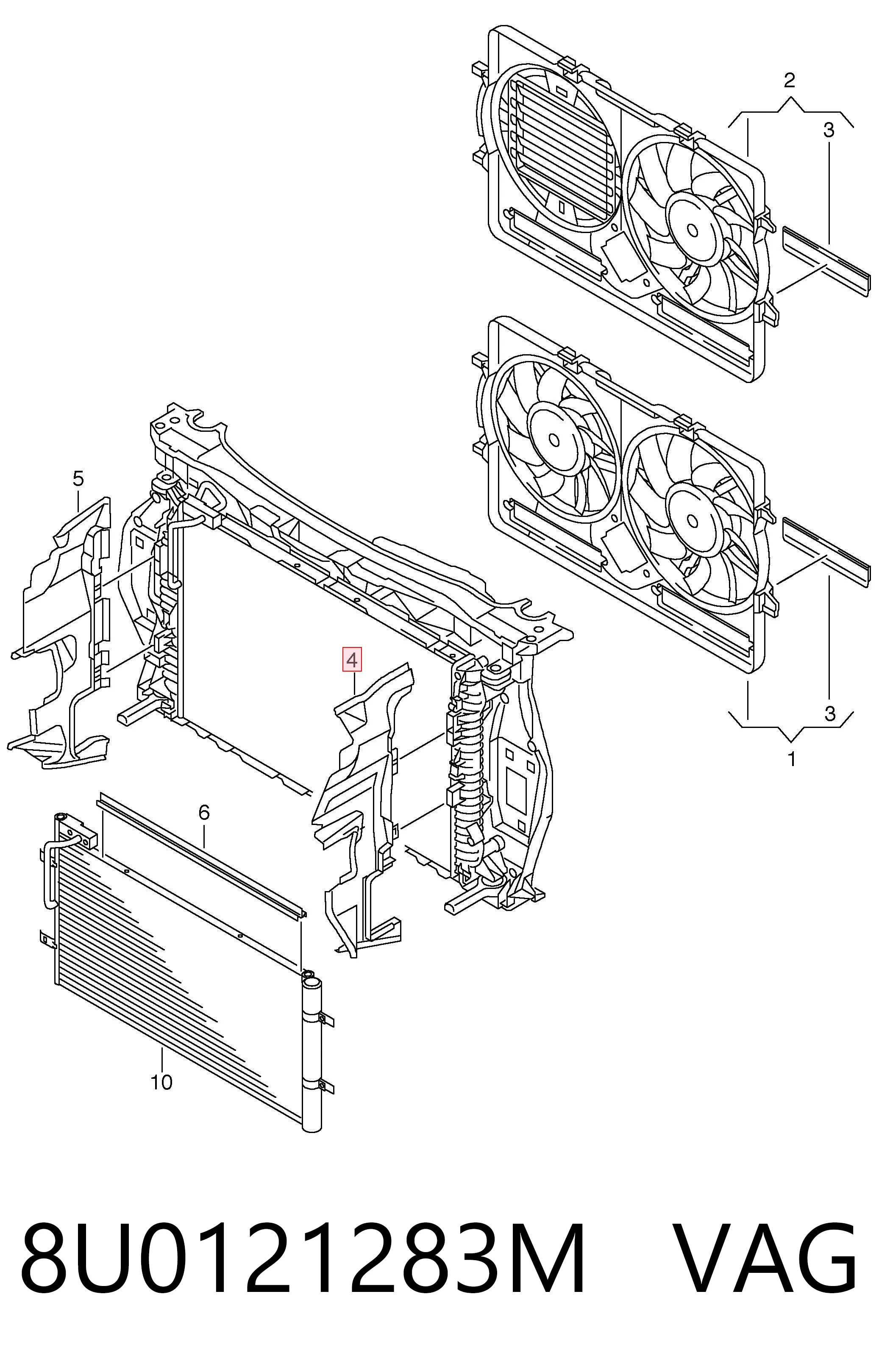 2
3
5
4
3
1
6
10
8U0121283M VAG